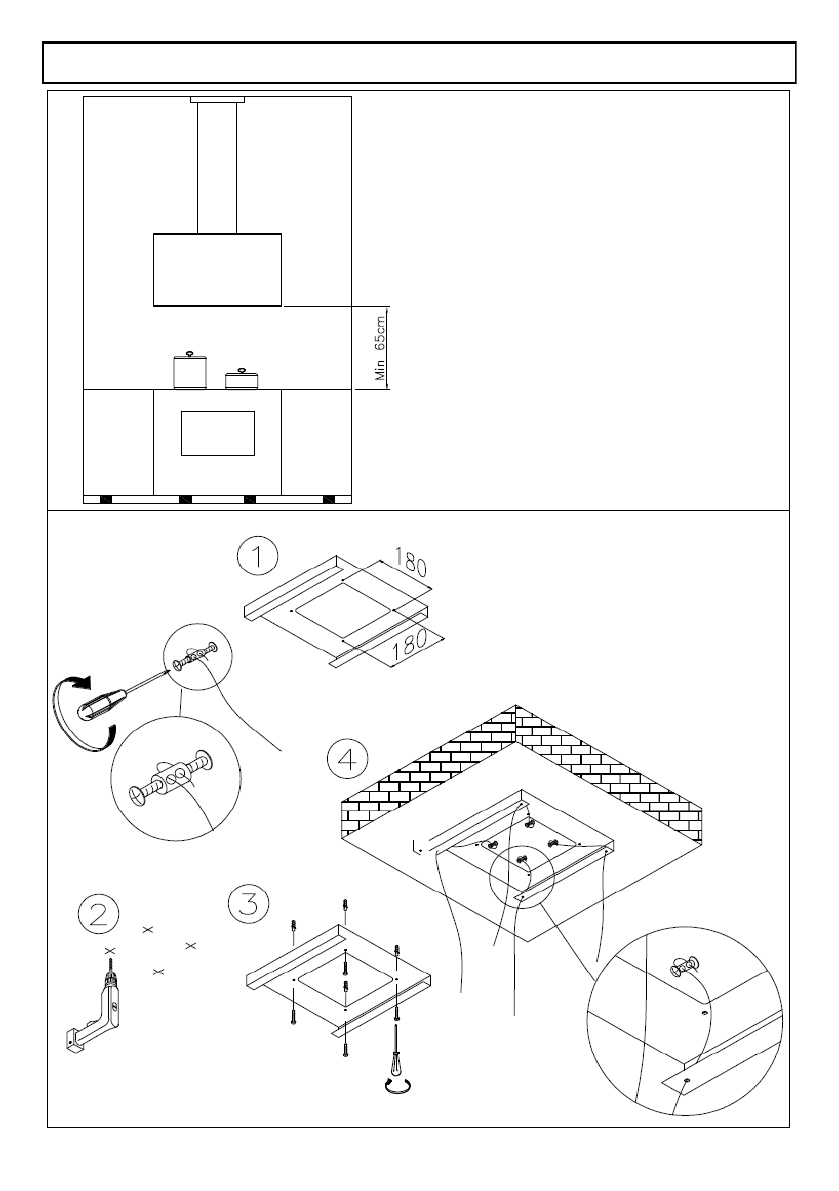 Min 65cm

1

180

180

4

2

3