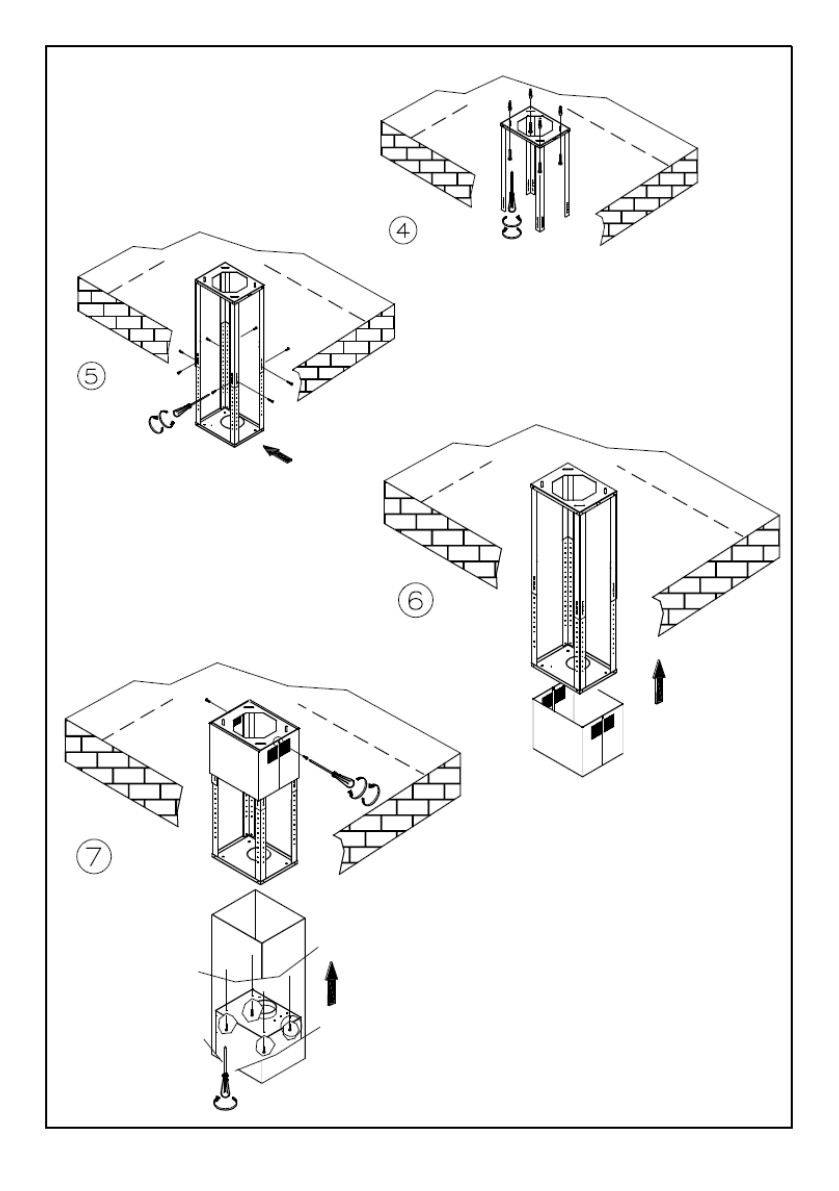 ④

⑤

⑥

⑦