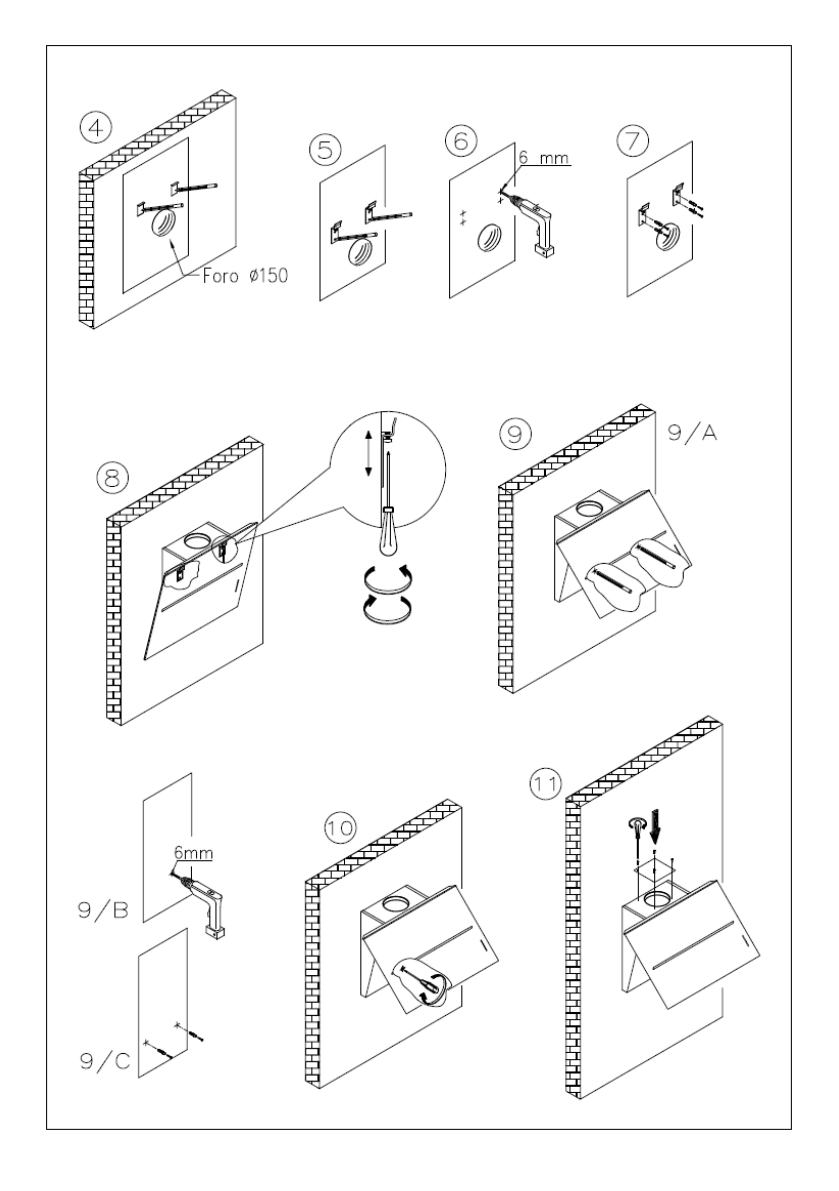 4

Foro ø150

5

6

6 mm

7

8

9

9/A

9/B

6mm

9/C

10

11