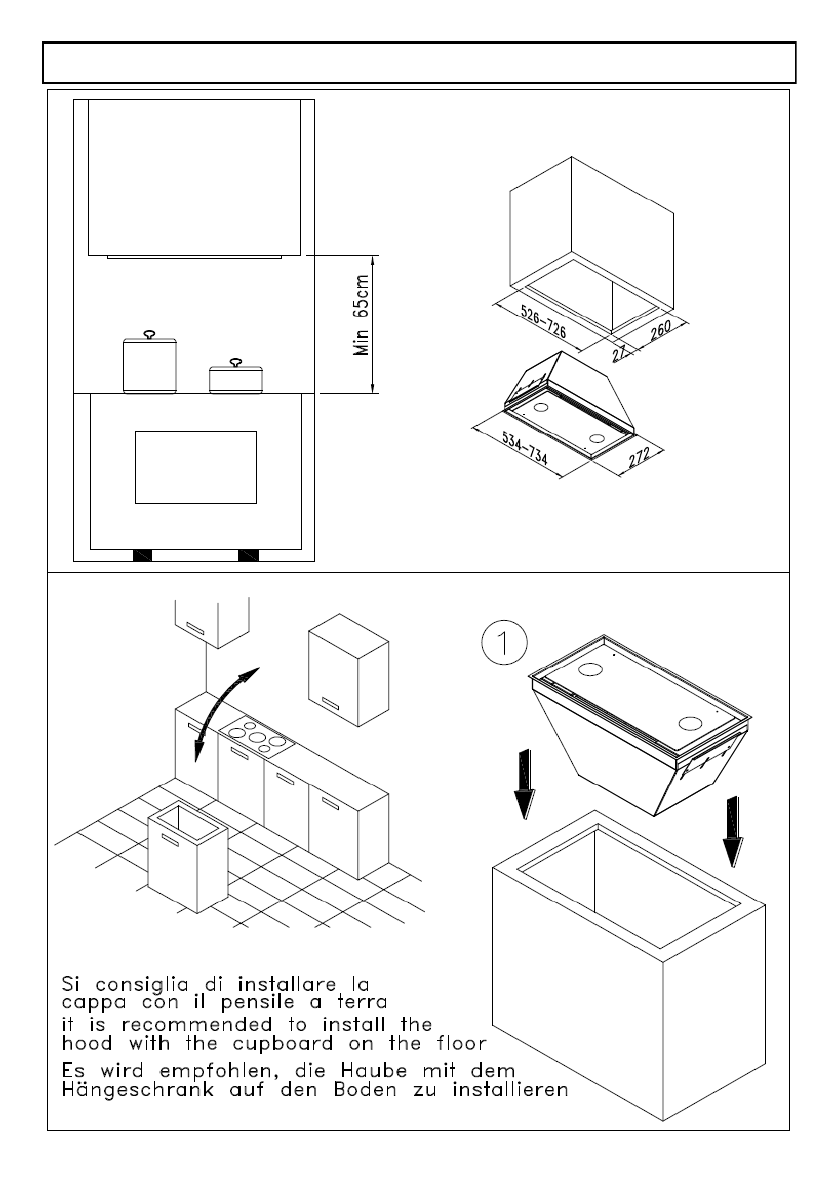 Min 65cm

526-726

27

260

534-734

272

1

Si consiglia di installare la cappa con il pensile a terra

it is recommended to install the hood with the cupboard on the floor

Es wird empfohlen, die Haube mit dem Hängeschrank auf den Boden zu installieren