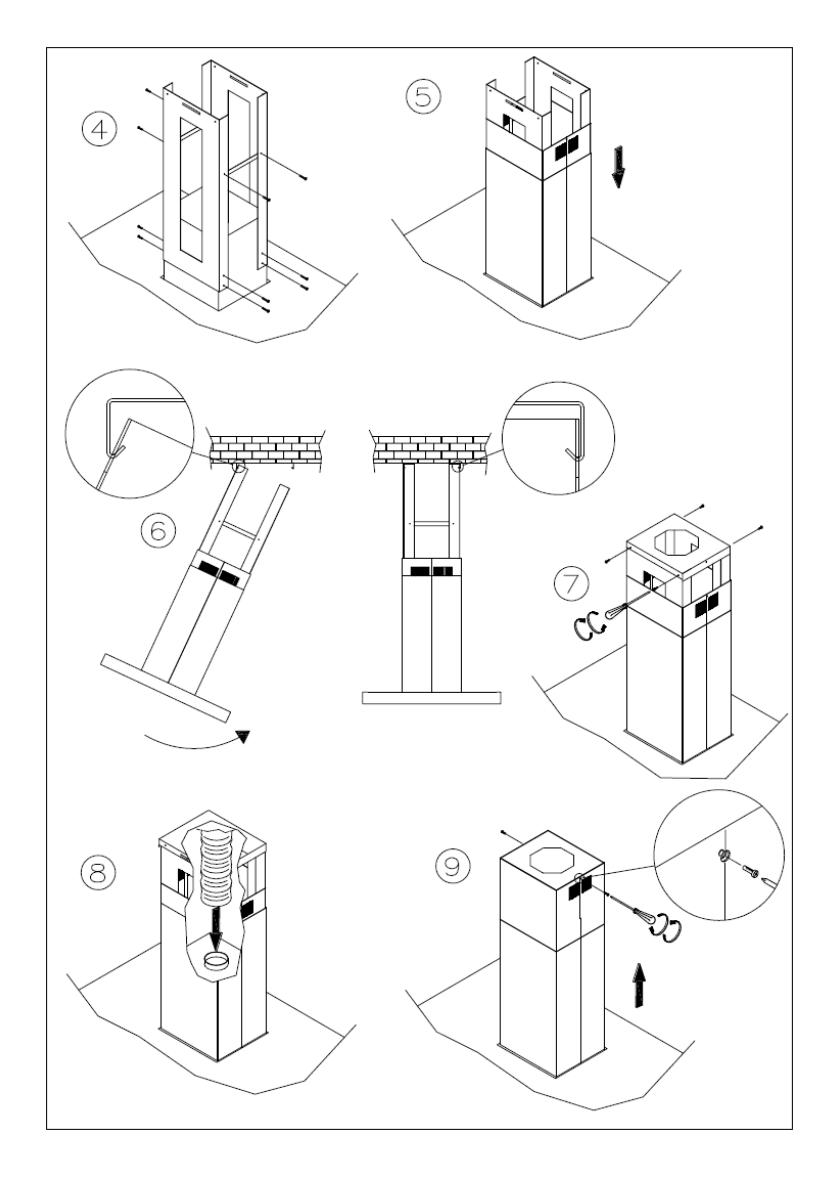 4

5

6

7

8

9