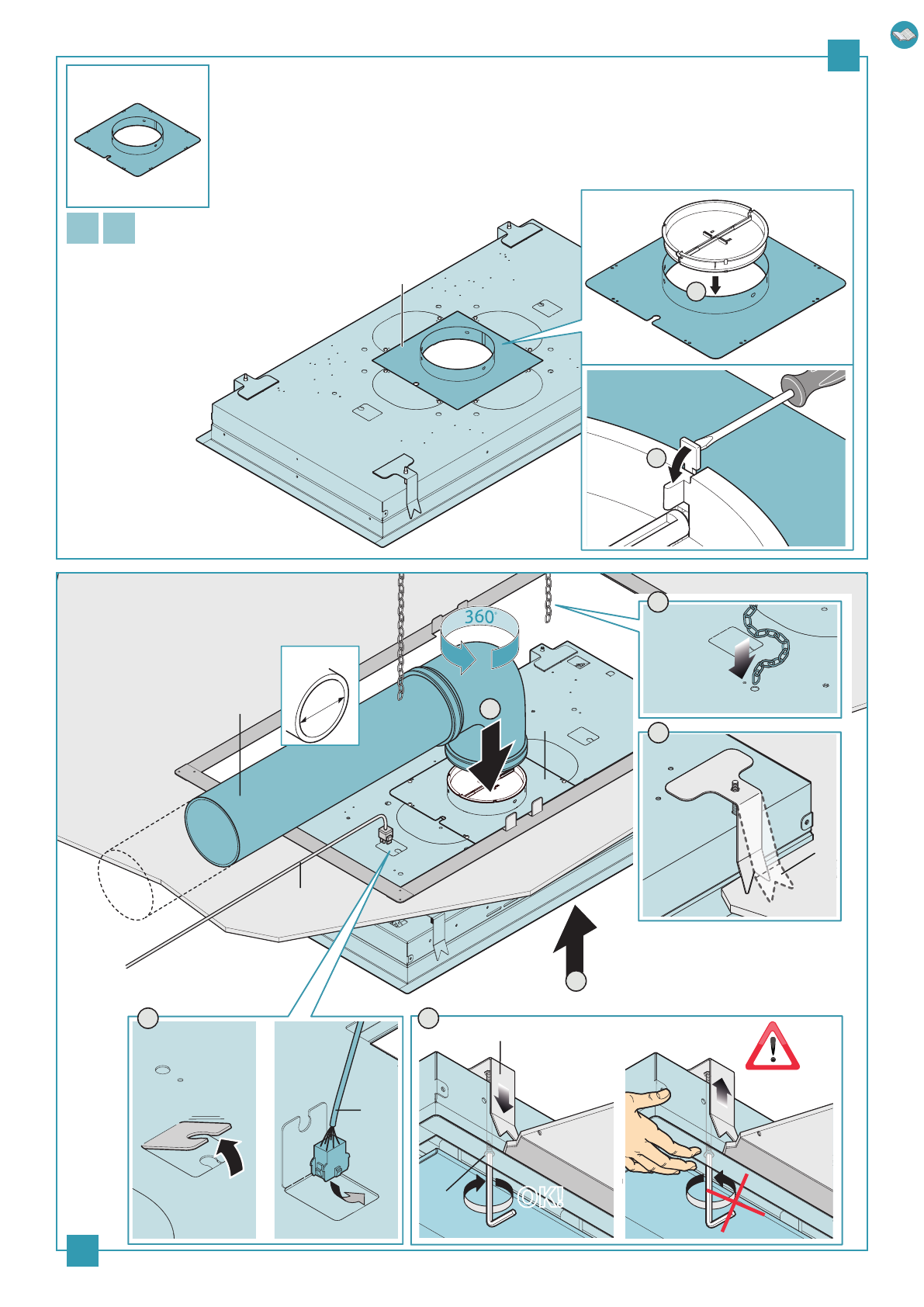 360°

OK!