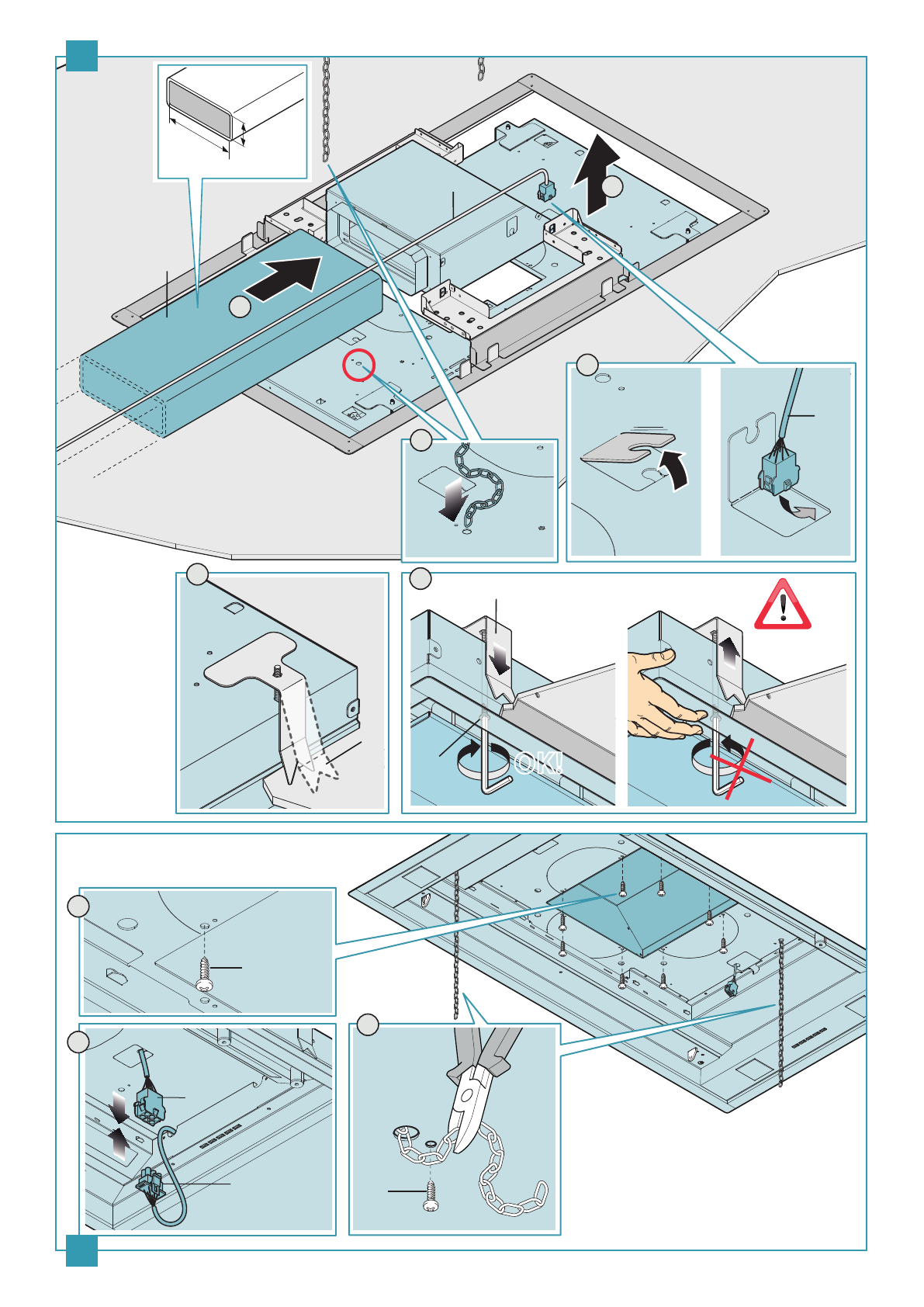 OK!