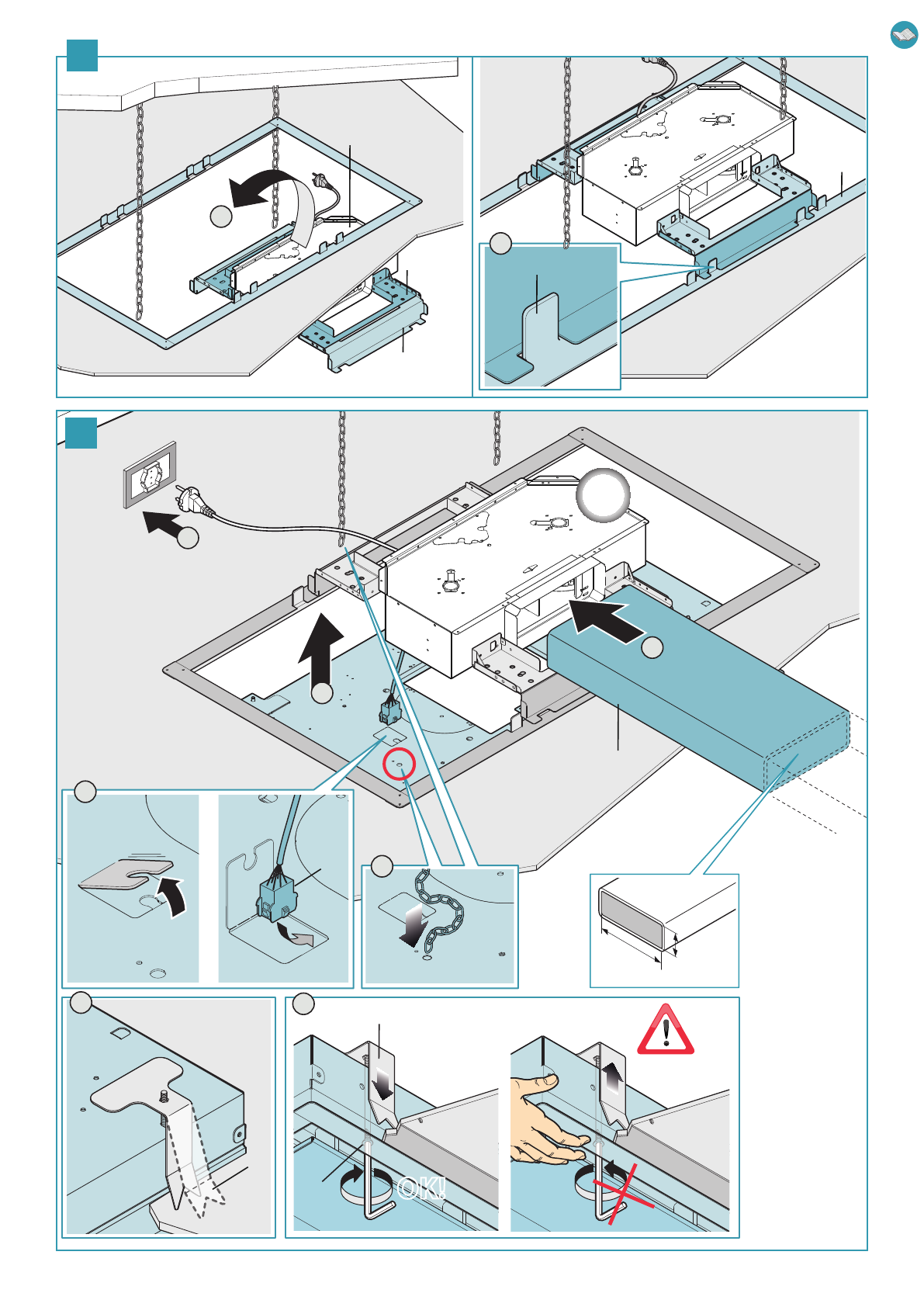 OK!