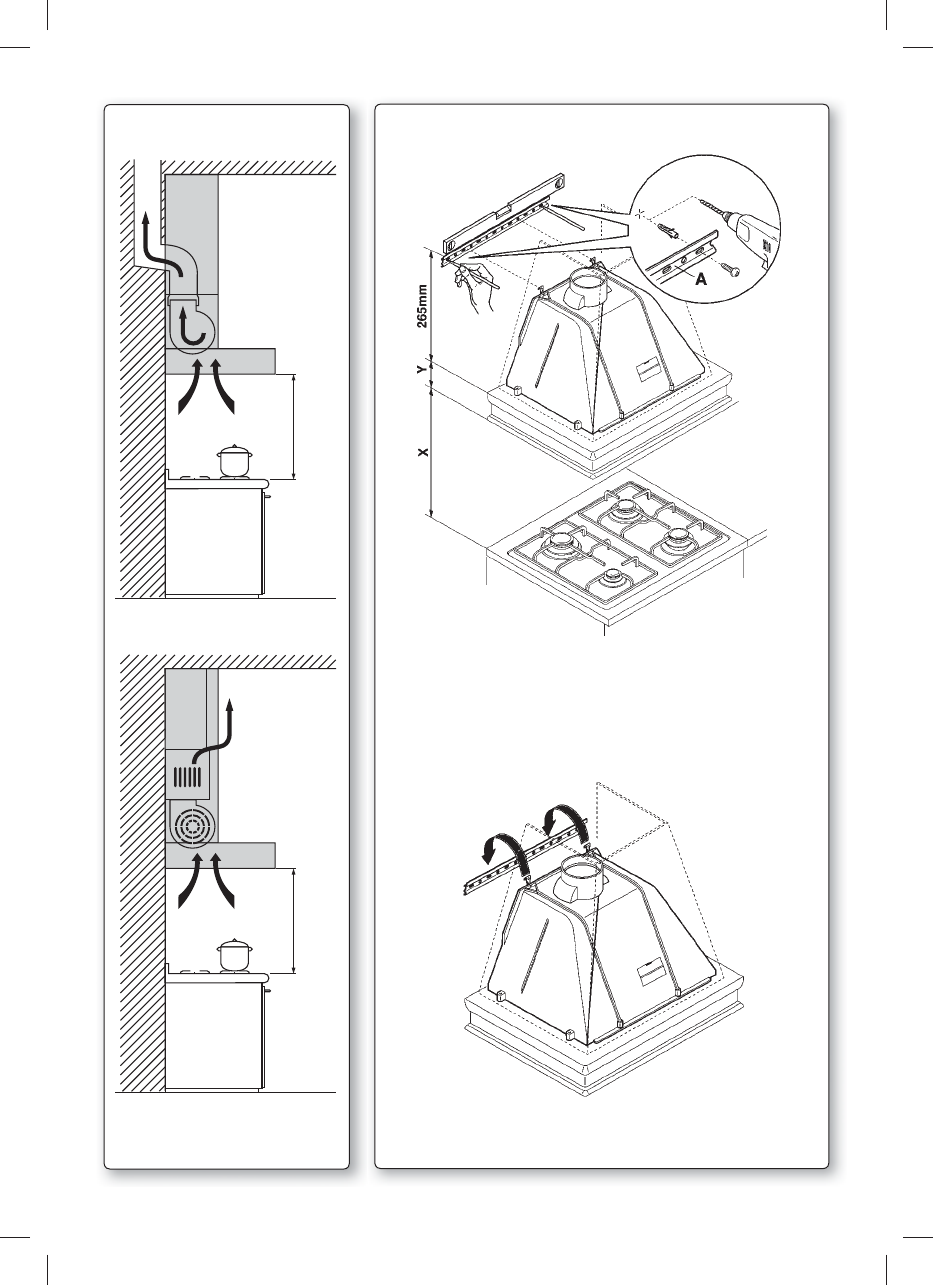 265mm
Y
X
A