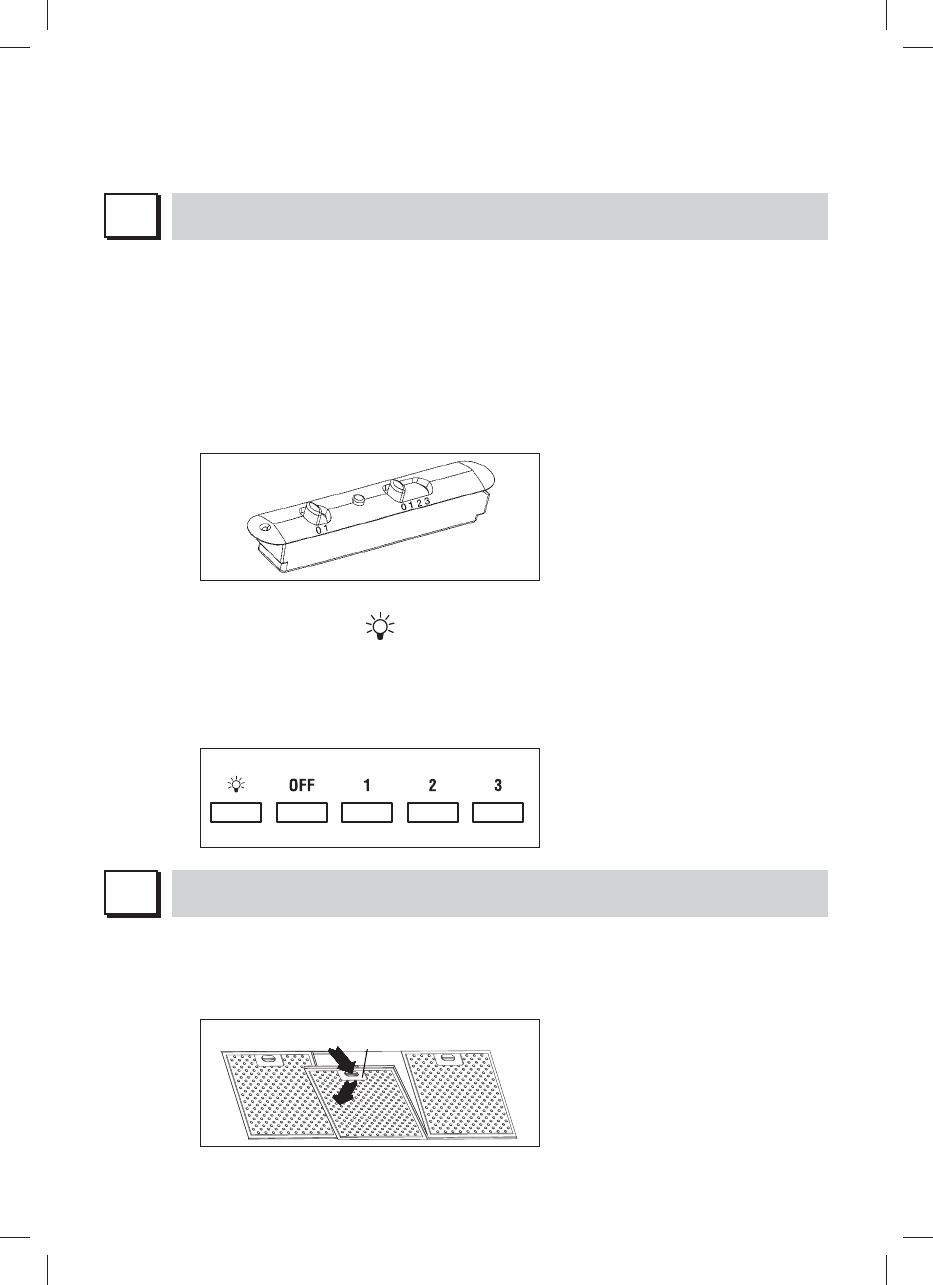 0 1

0 1 2 3

OFF 1 2 3