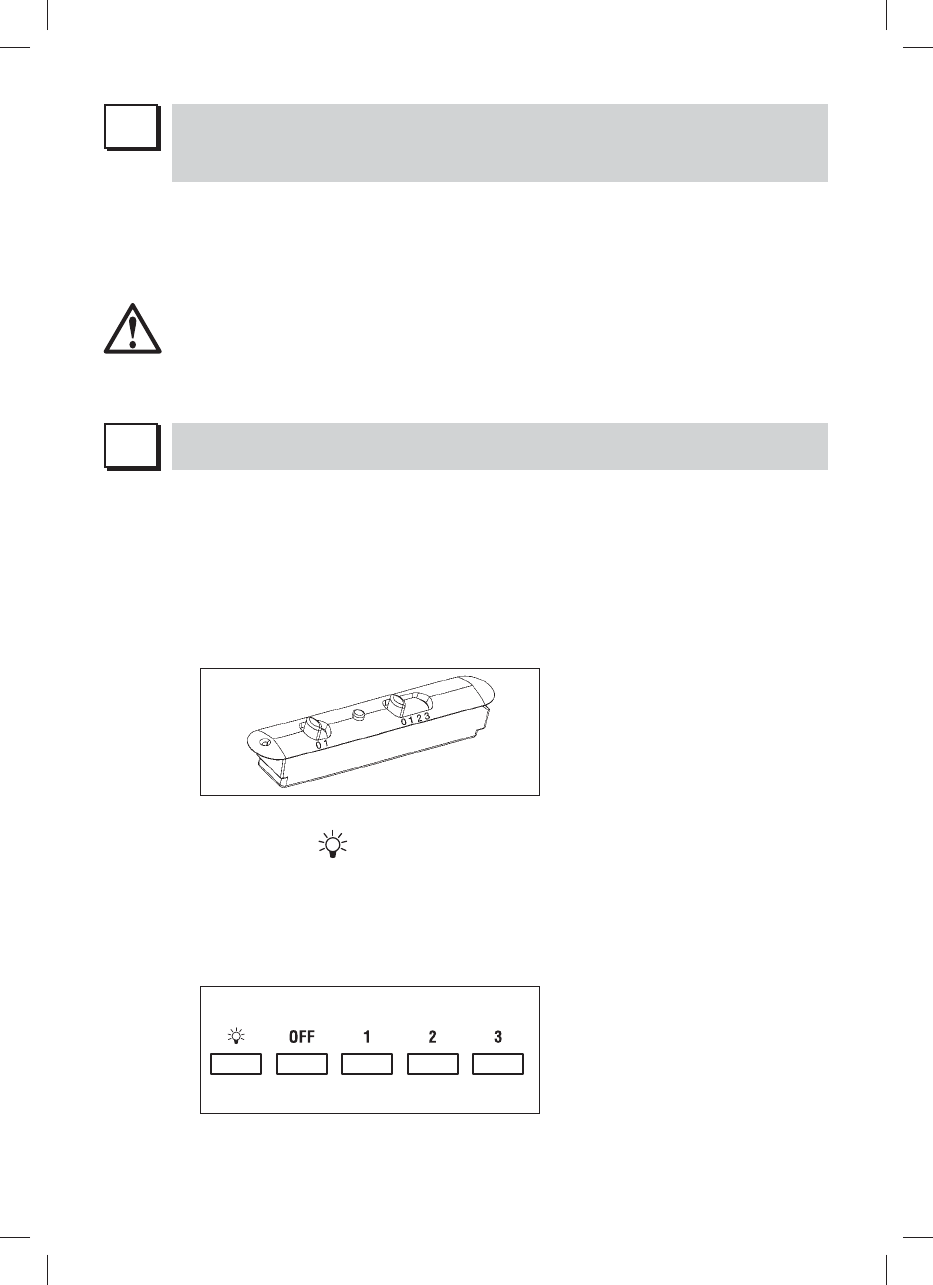 0 1

0 1 2 3

OFF 1 2 3