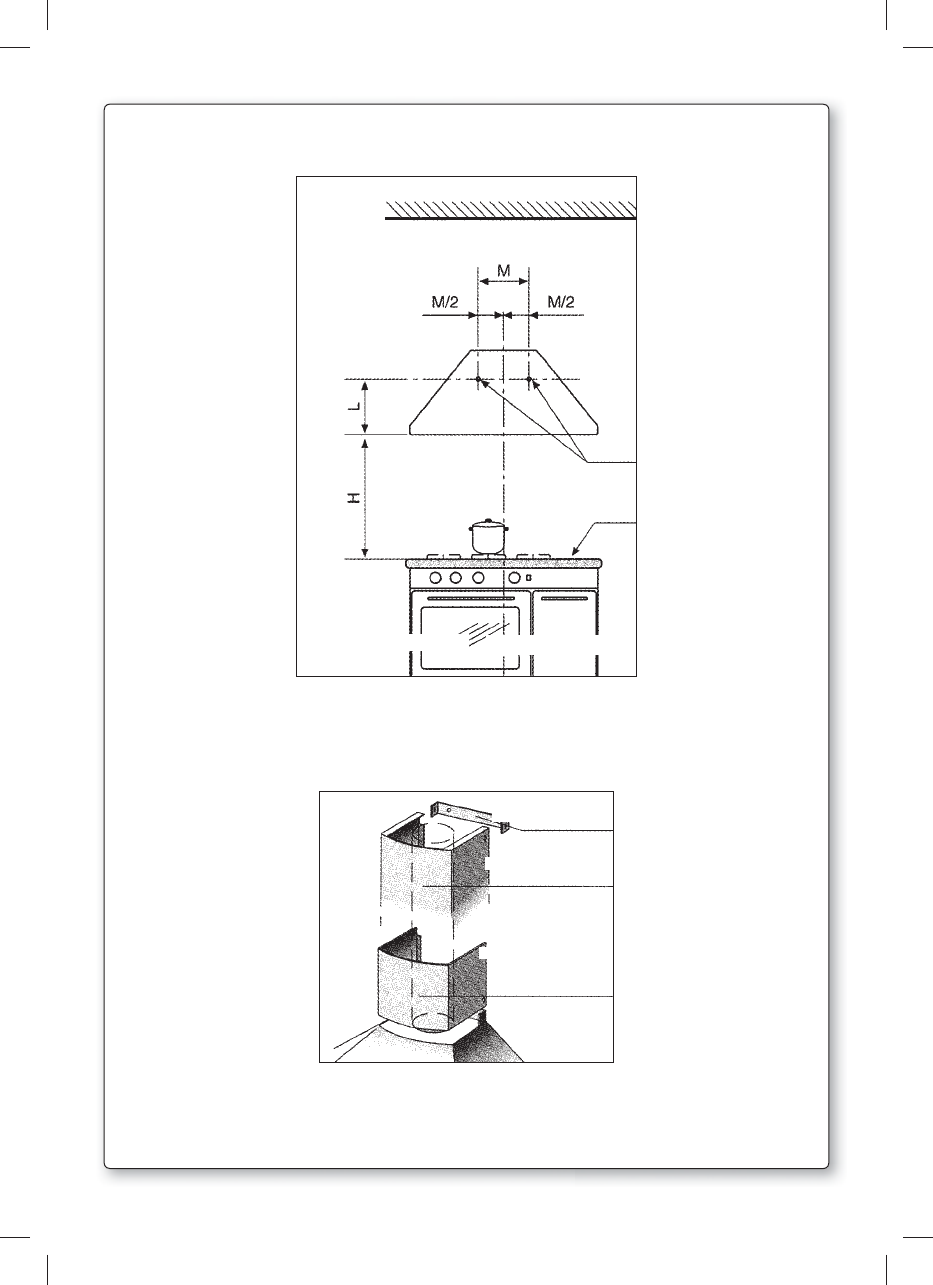 M

M/2

M/2

L

H