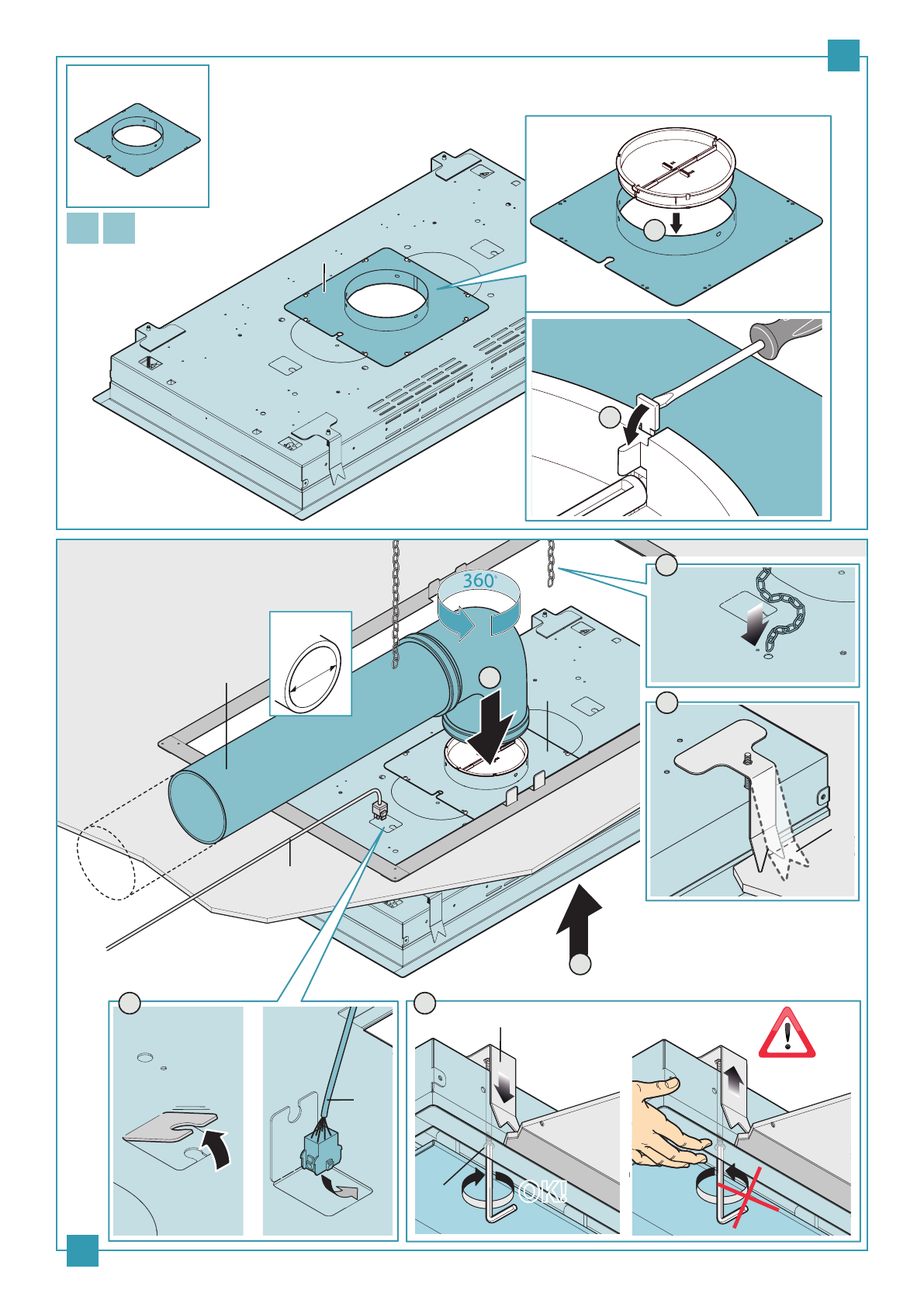 360°

OK!