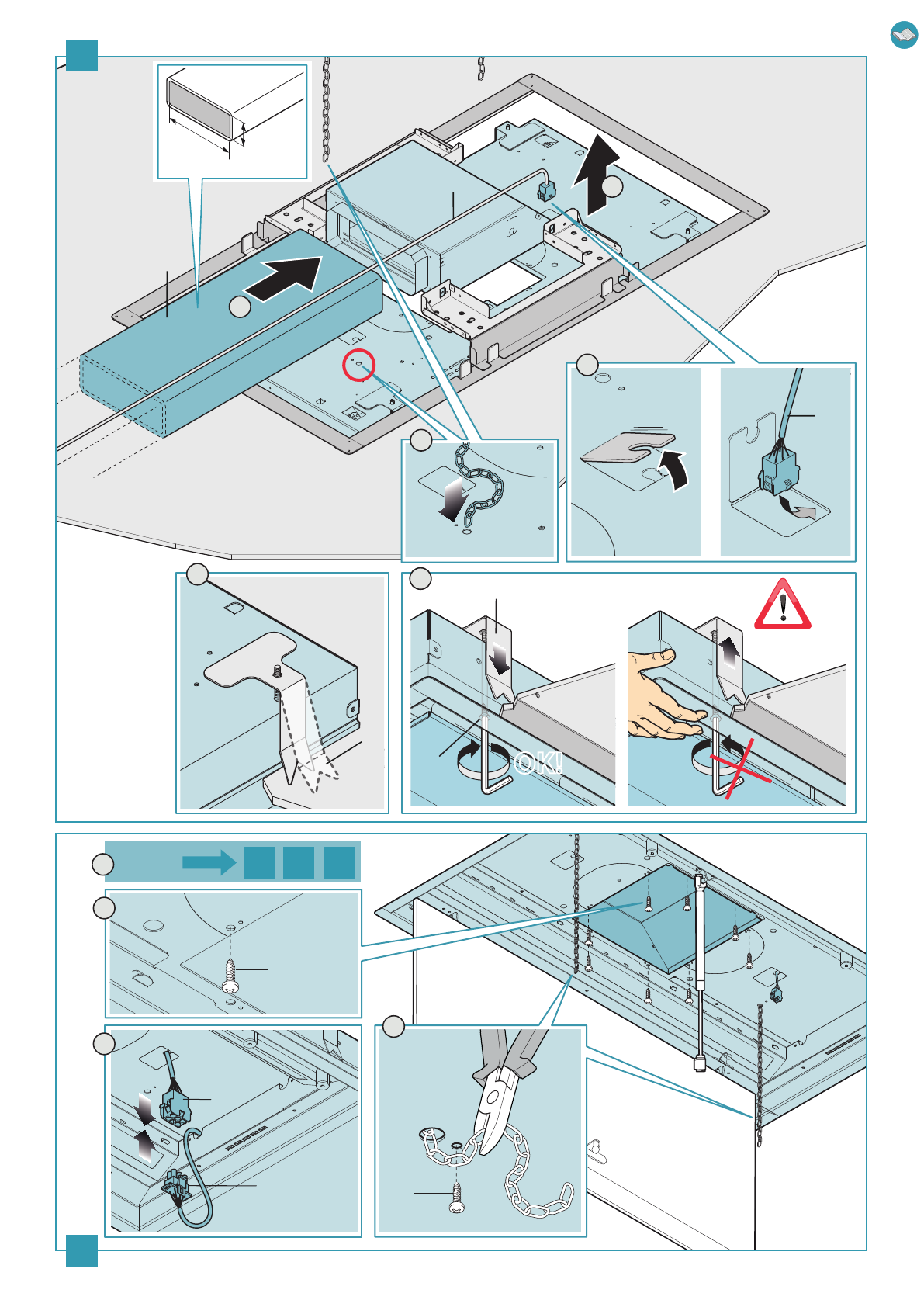 OK!