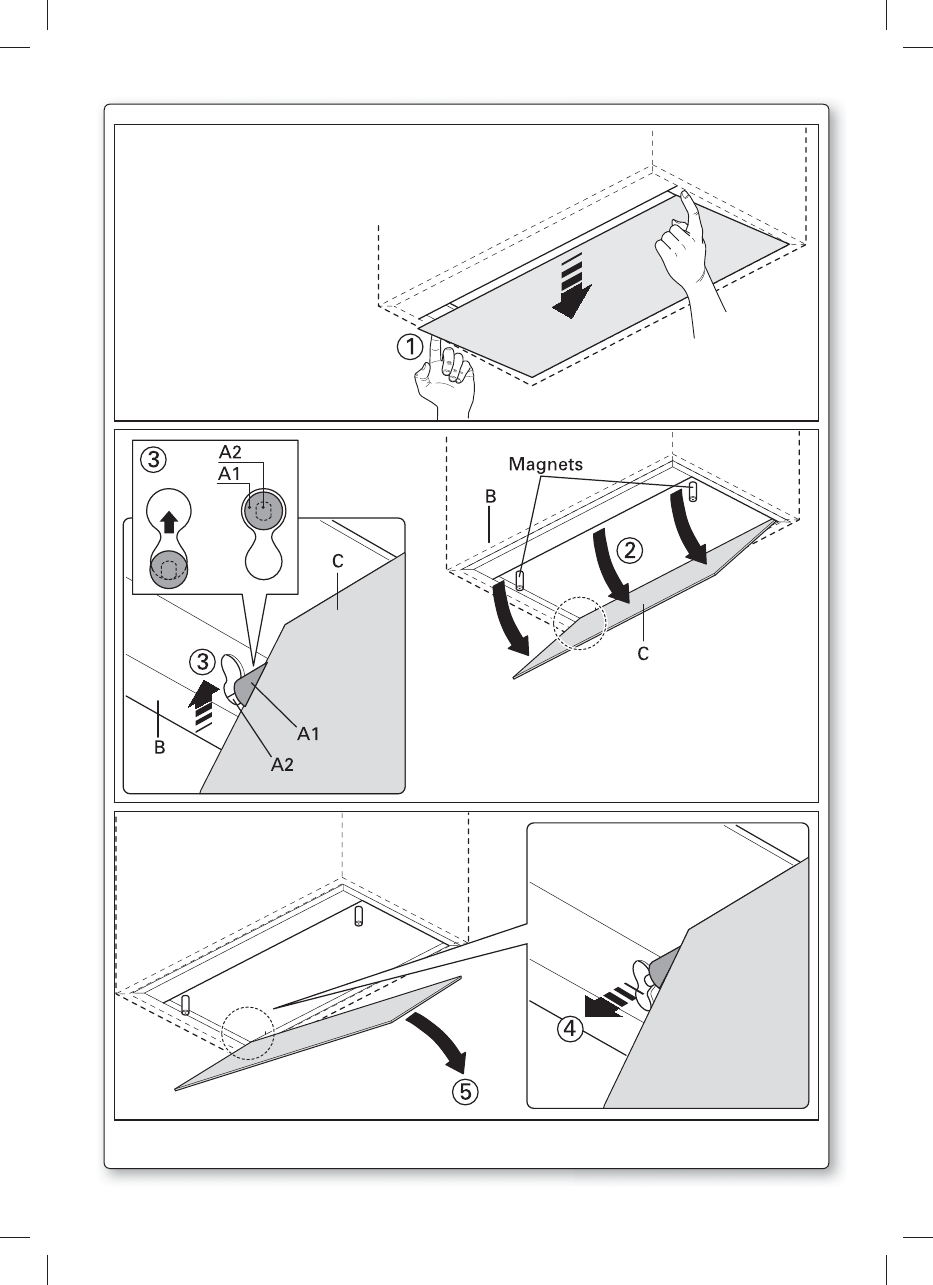 ①

③
A2
A1

C

③

B

A1

A2

Magnets
B

②

C

④

⑤