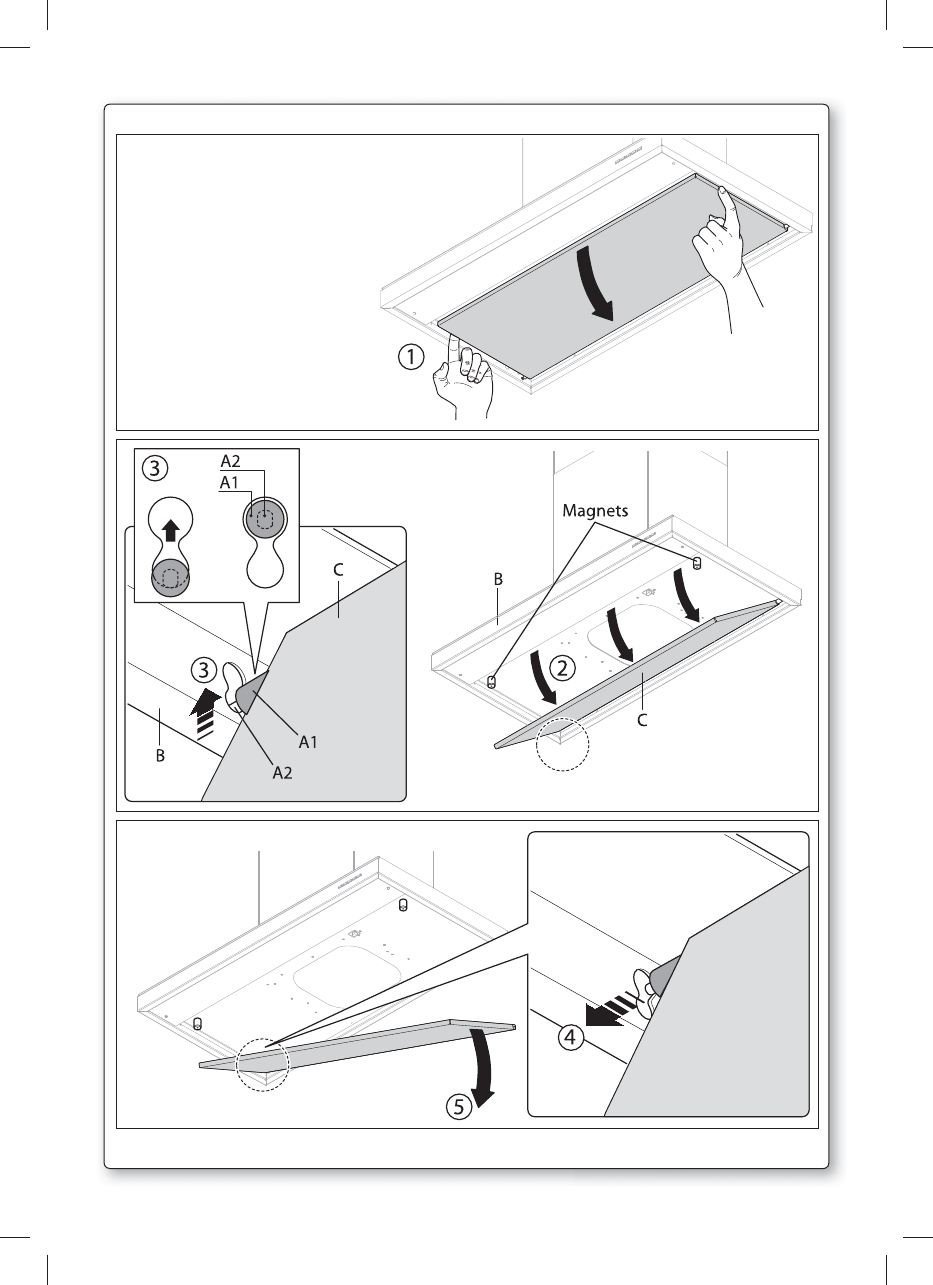 1

3
A2
A1
C
3
B
A1
A2

Magnets
B
2
C

4
5