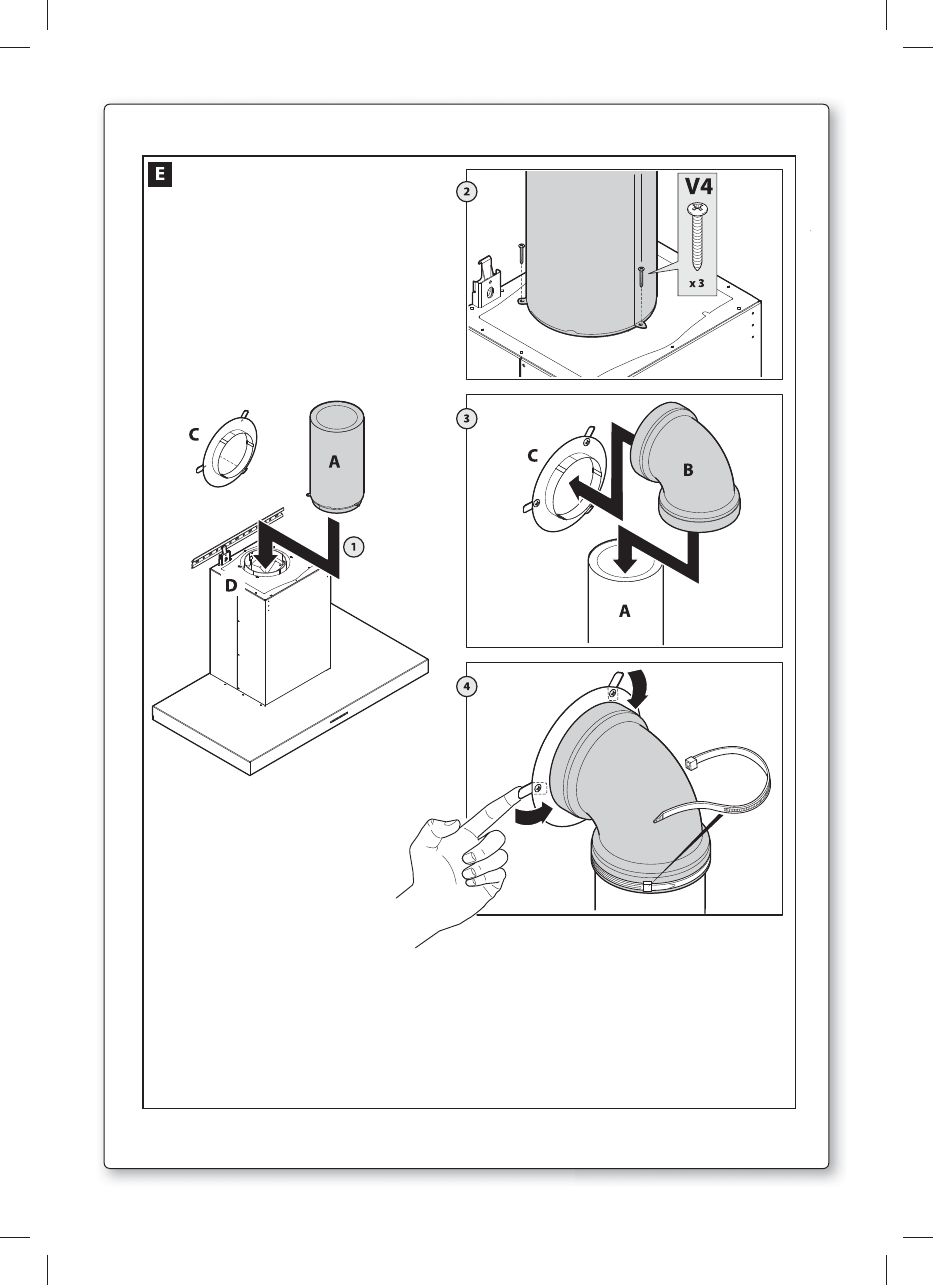 E

C

A

1

D

2

V4

x 3

3

C

B

A

4