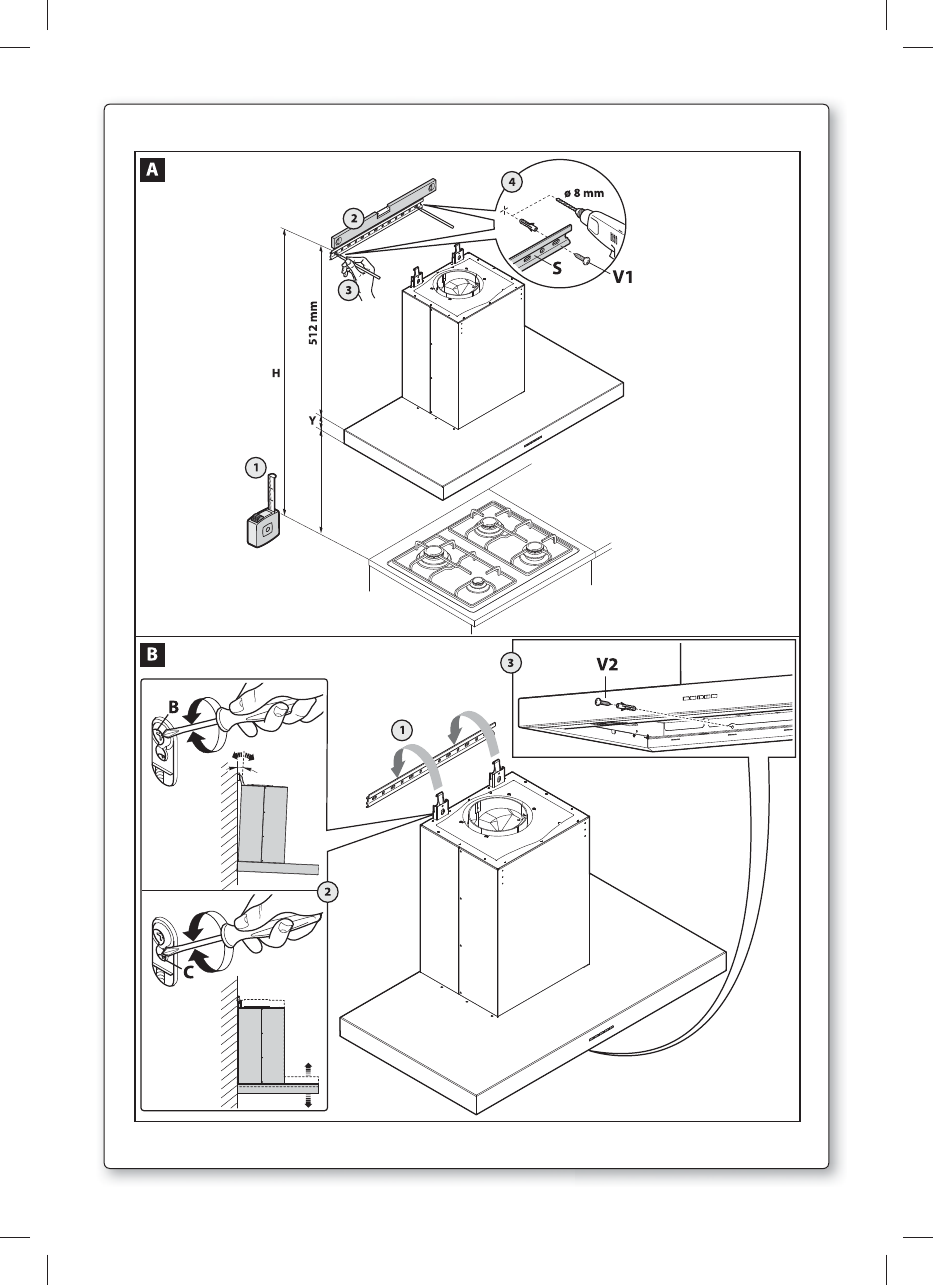 A
4
ø 8 mm
2
S
V1
3
512 mm
H
Y
1
B
3
V2
B
1
2
C