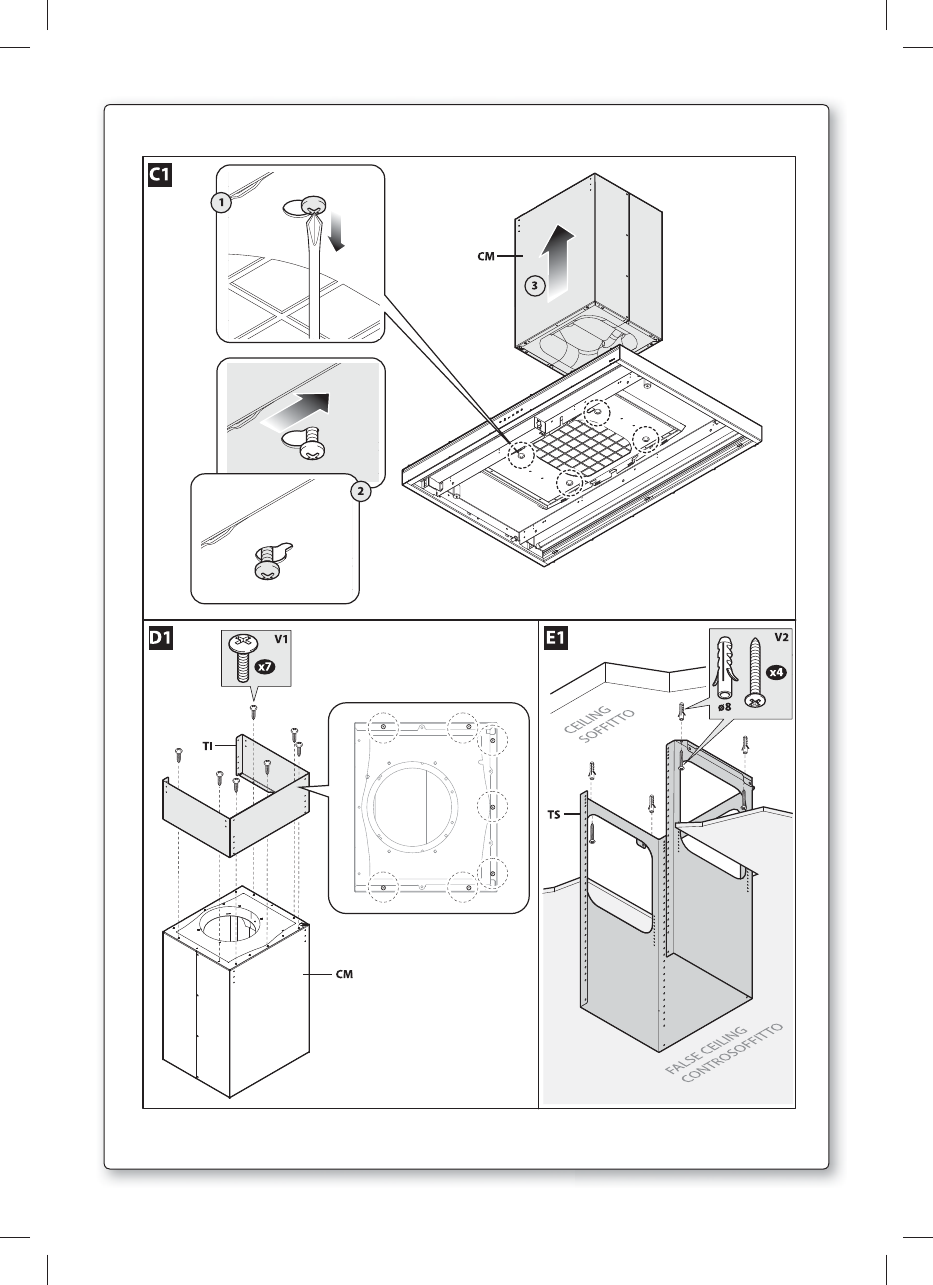 C1

1

CM

3

2

D1

V1

x7

TI

CM

E1

V2

x4

ø8

CEILING
SOFFITTO

TS

FALSE CEILING
CONTROSOFFITTO