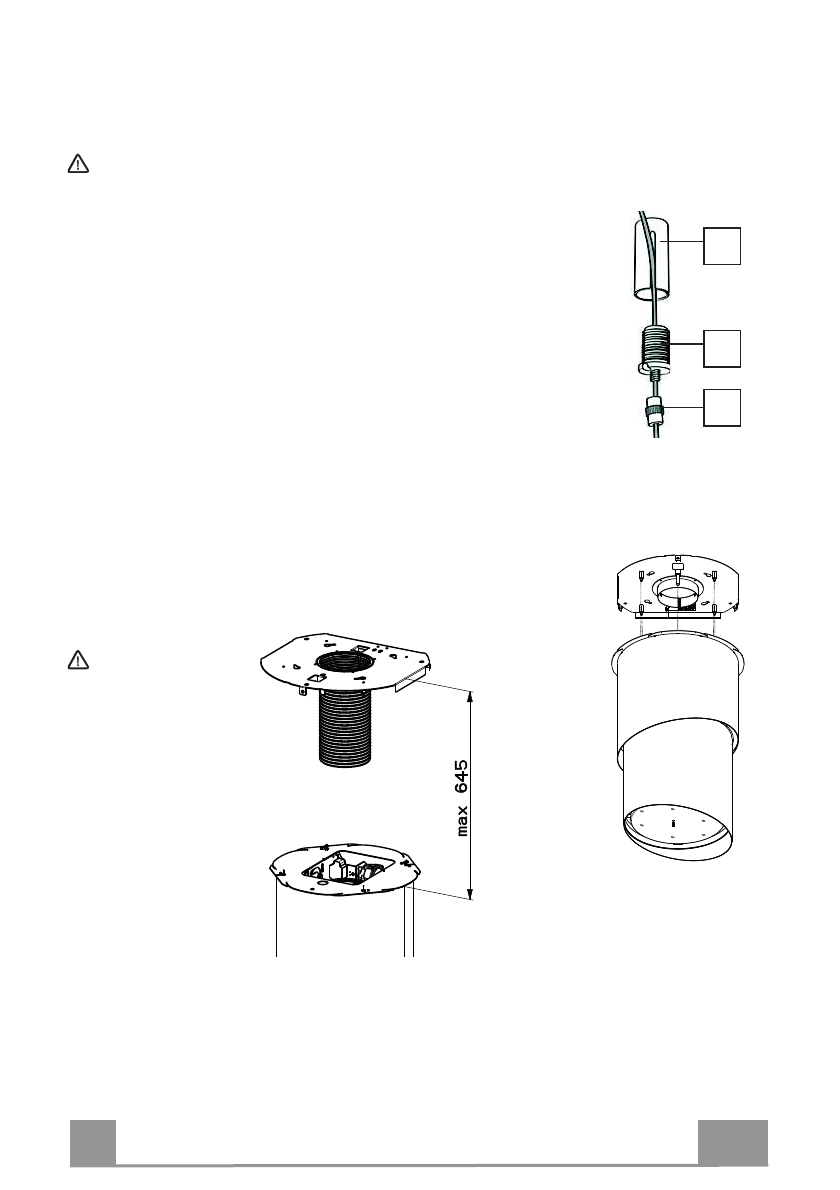 max 645