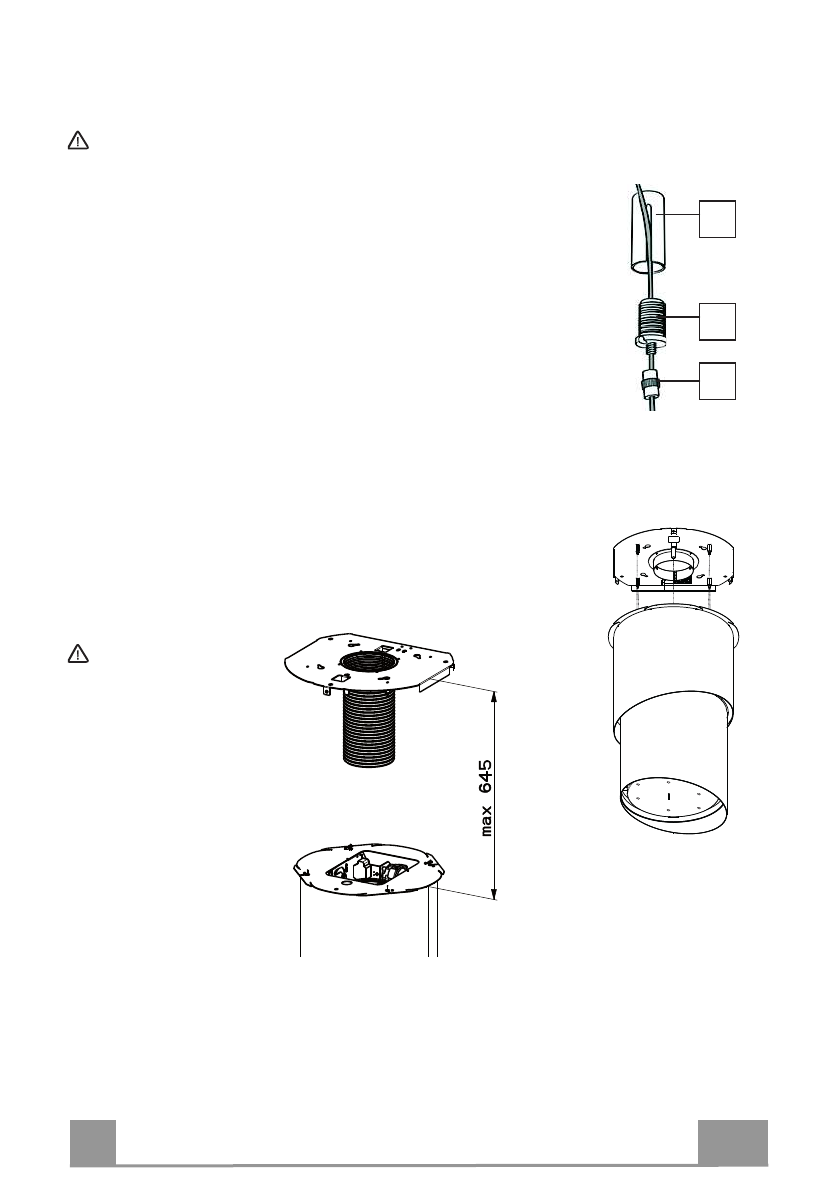 max 645