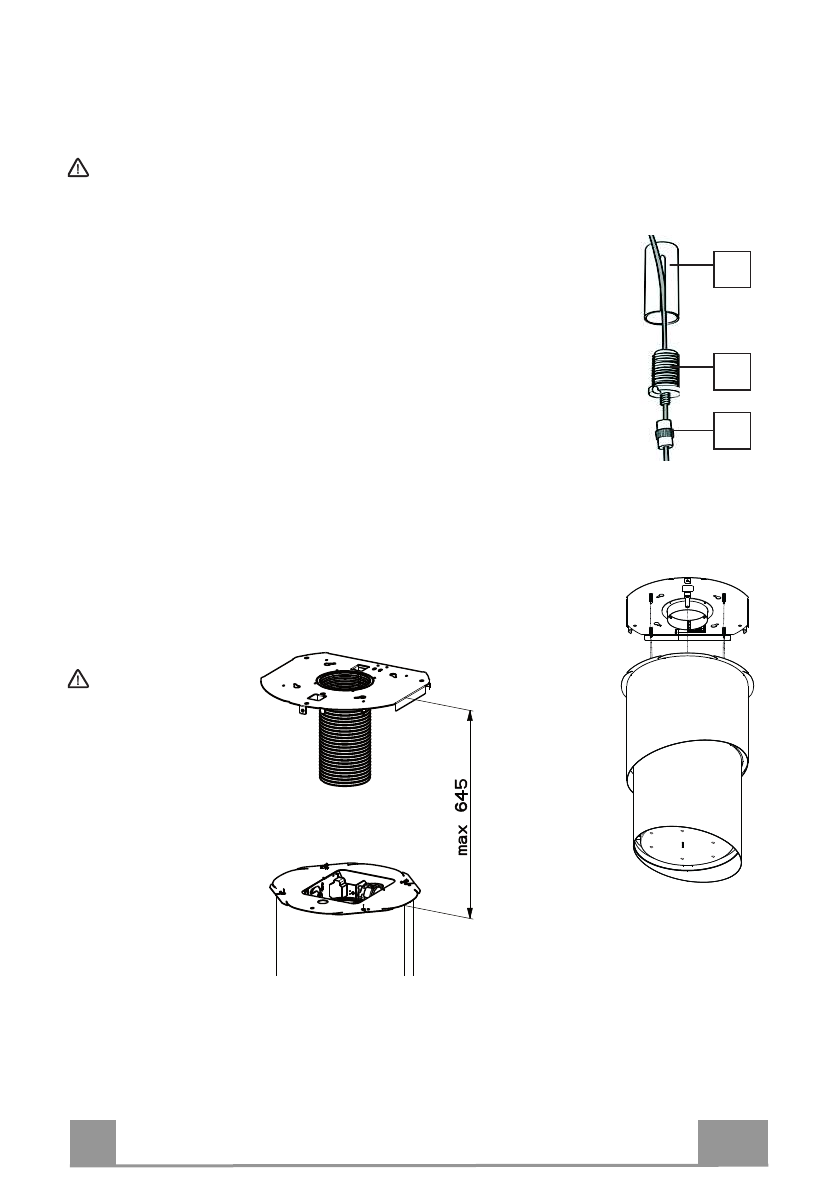 max 645