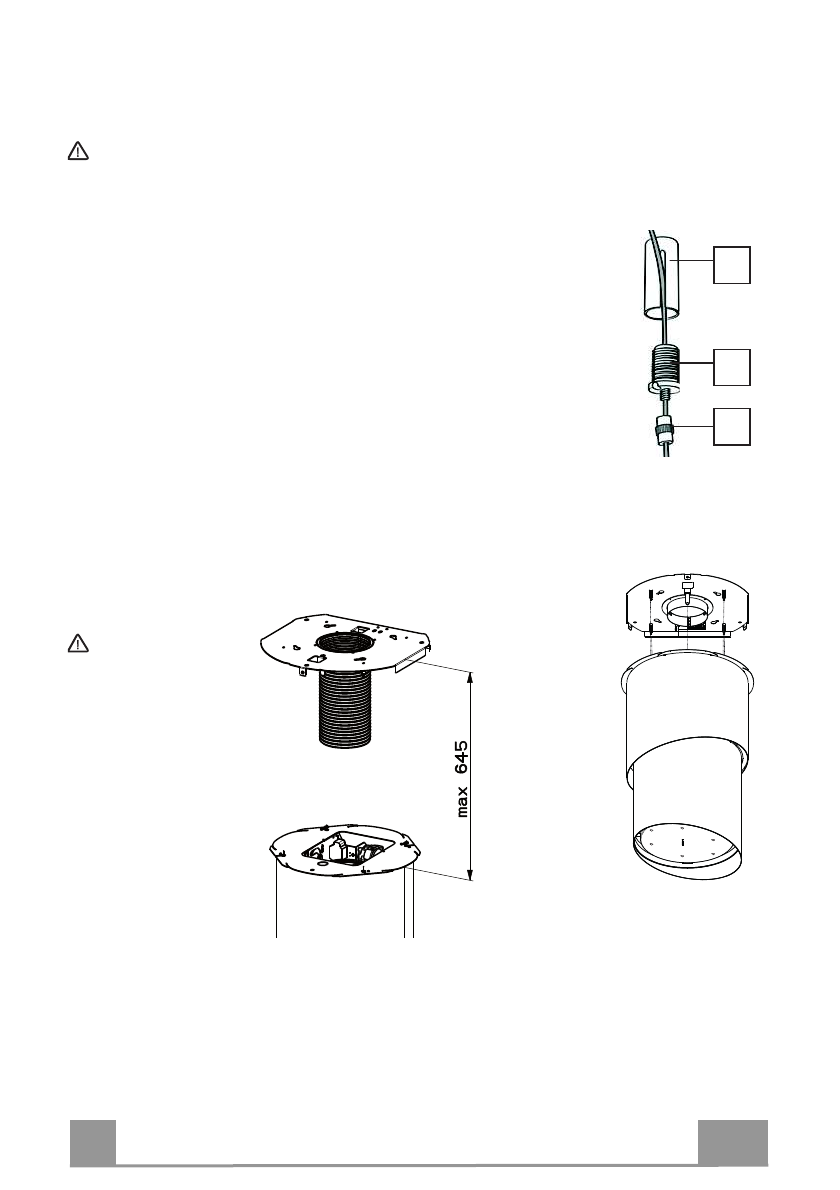 max 645