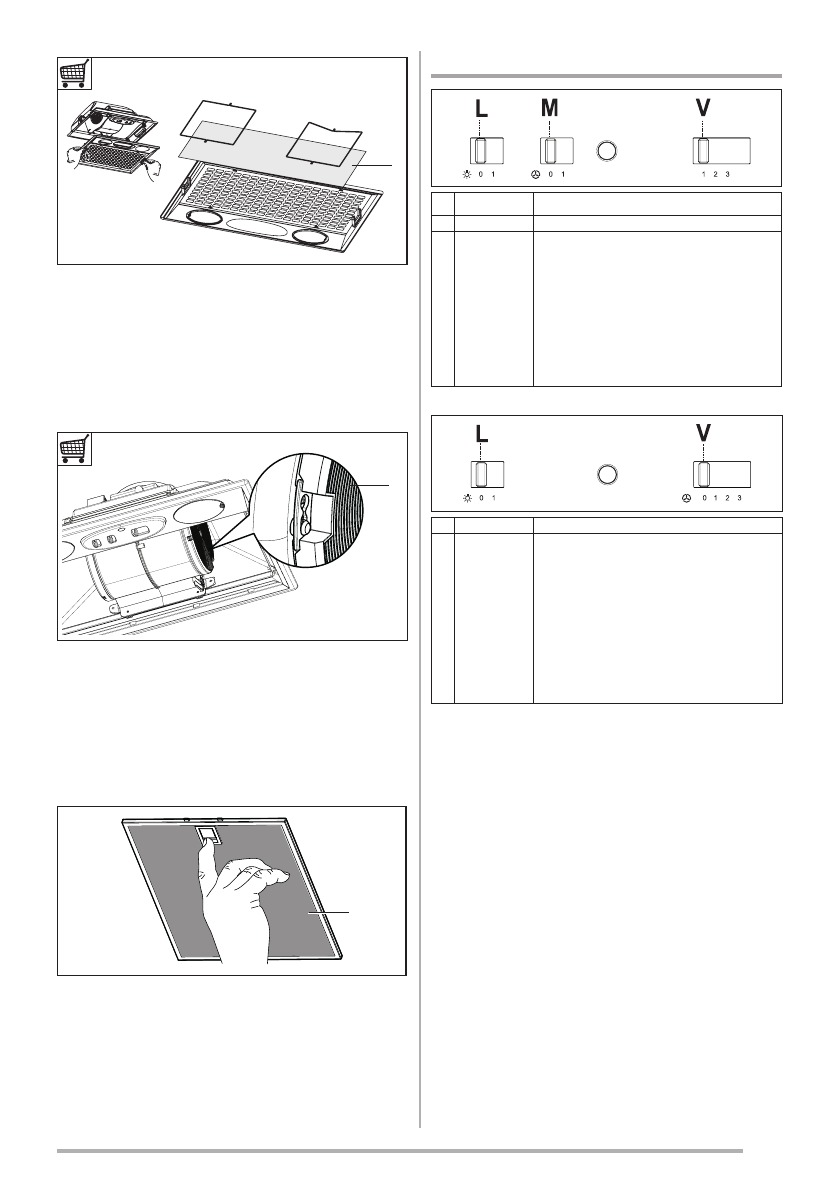 L
M
V

0 1
0 1
1 2 3

L
V

0 1
0 1 2 3