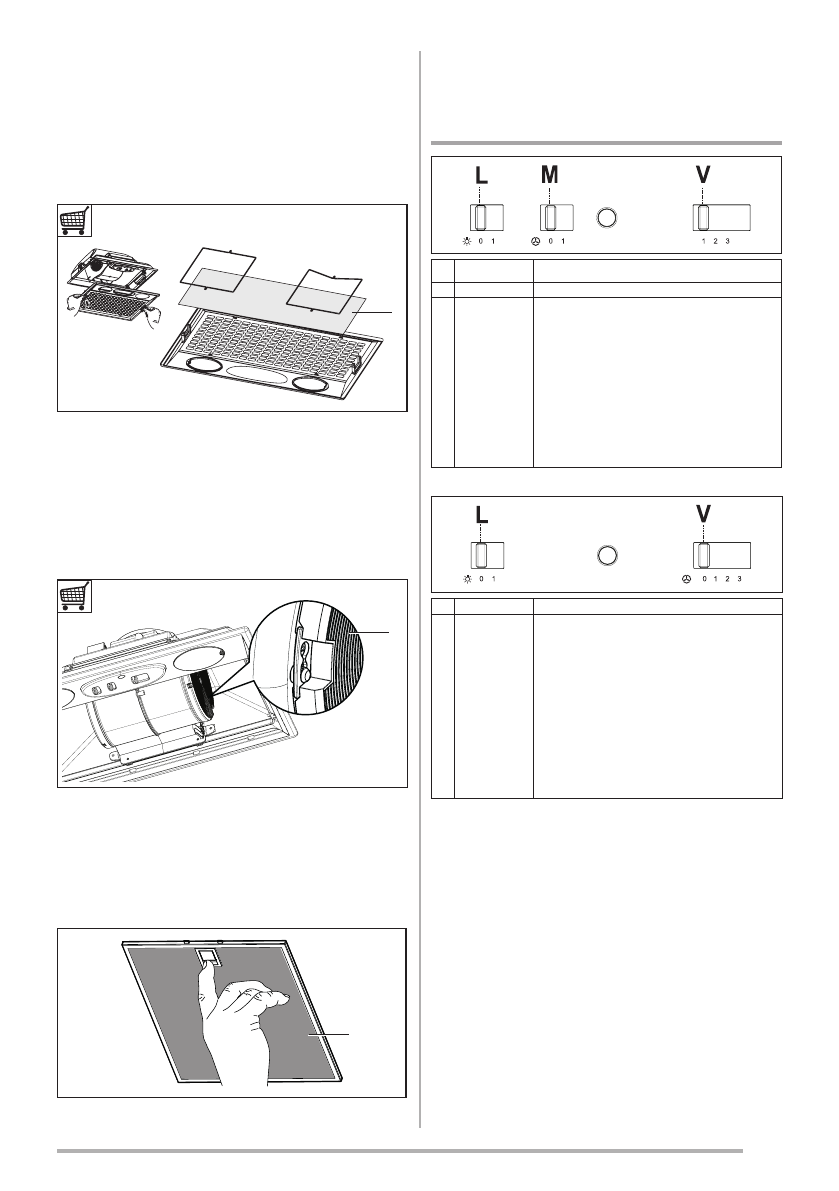 L
M
V
0 1
0 1
1 2 3

L
V
0 1
0 1 2 3