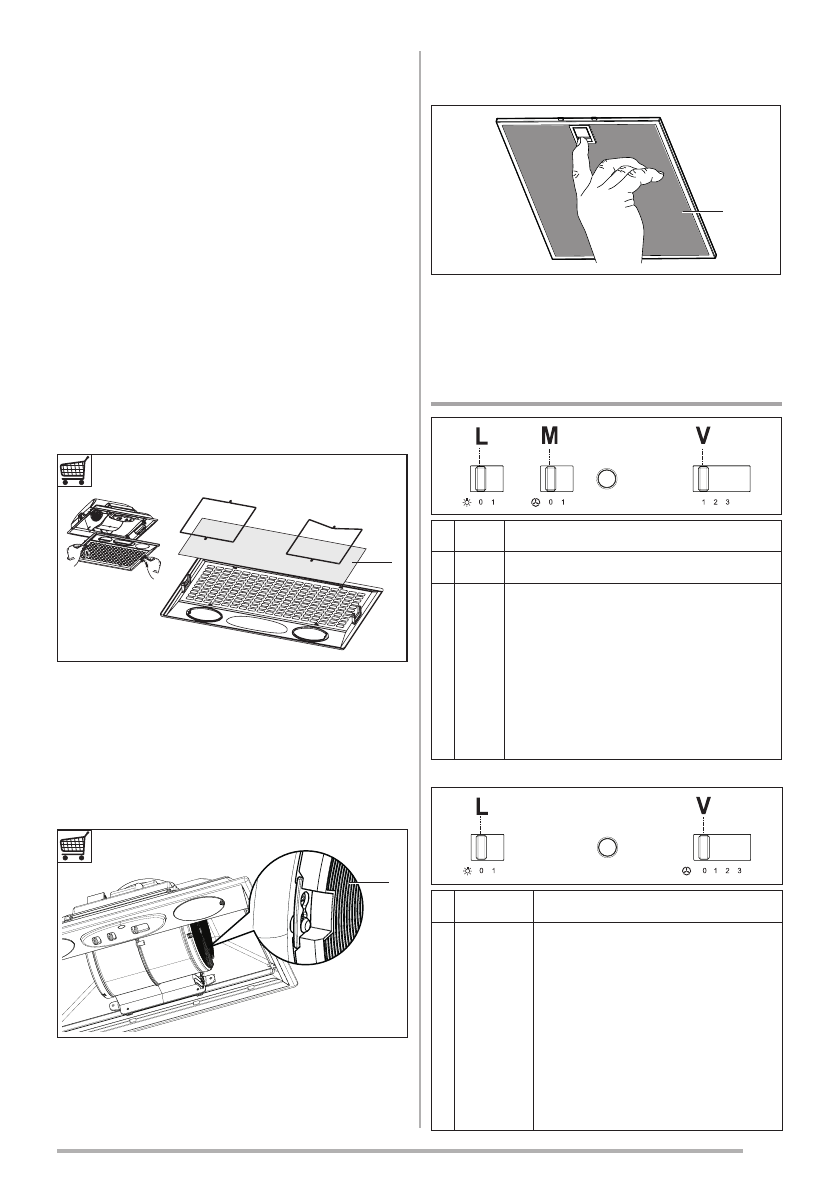 L M V

0 1 0 1 1 2 3

L V

0 1 0 1 2 3