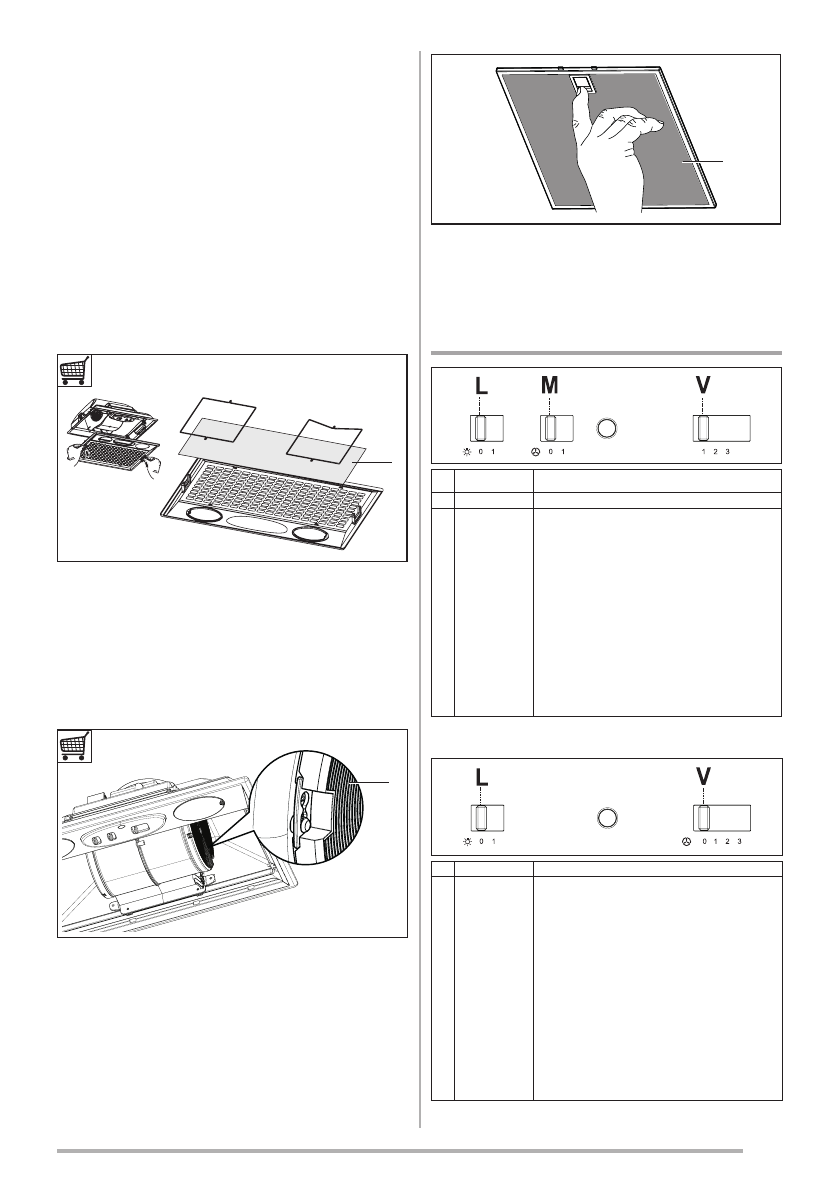 L

M

V

0 1

0 1

1 2 3

L

V

0 1

0 1 2 3