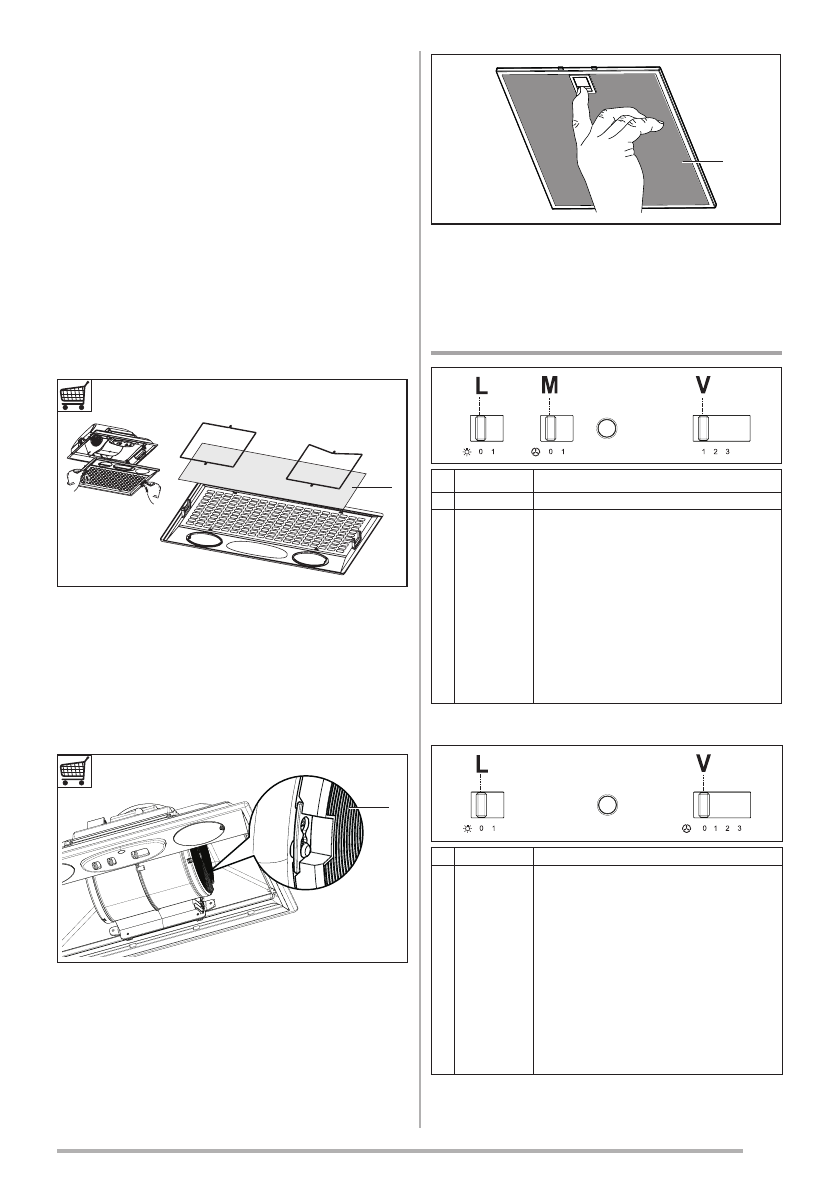 L

M

V

0 1

0 1

1 2 3

L

V

0 1

0 1 2 3