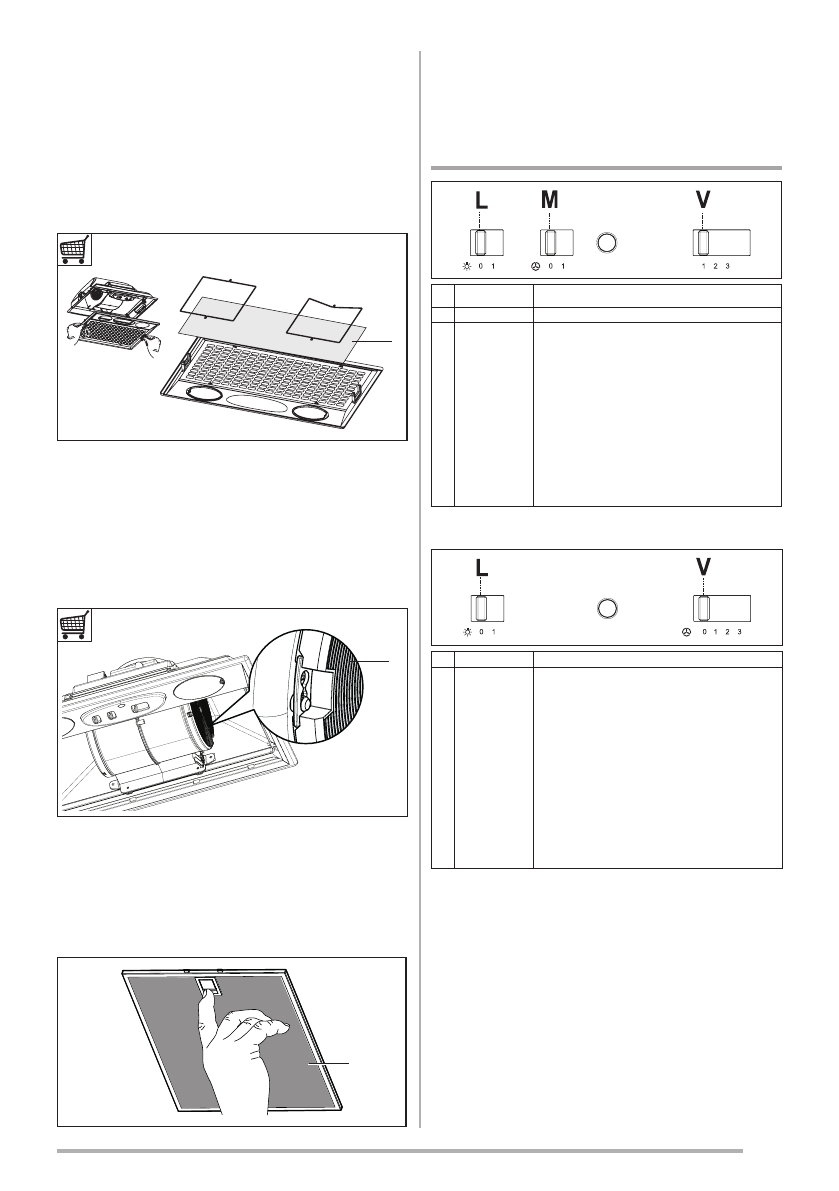 L M V

0 1 0 1 1 2 3

L V

0 1 0 1 2 3