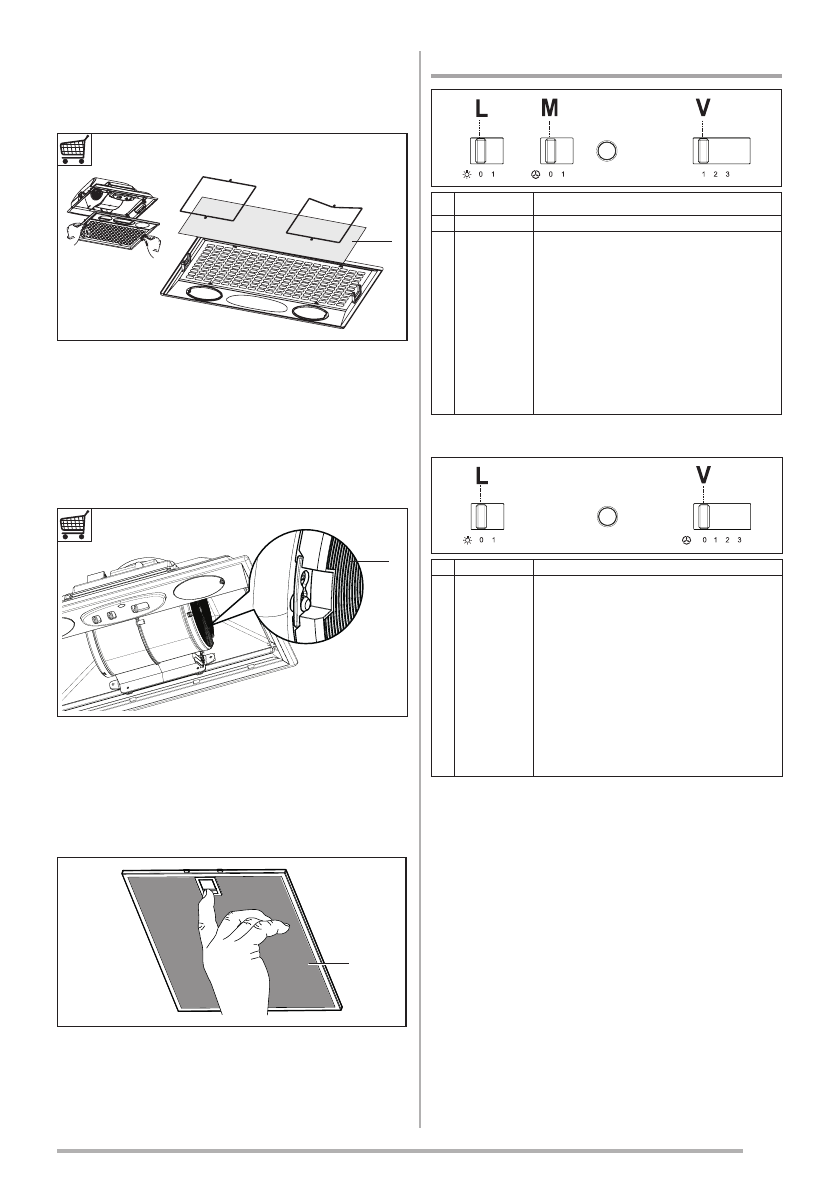 L

M

V

0 1

0 1

1 2 3

L

V

0 1

0 1 2 3