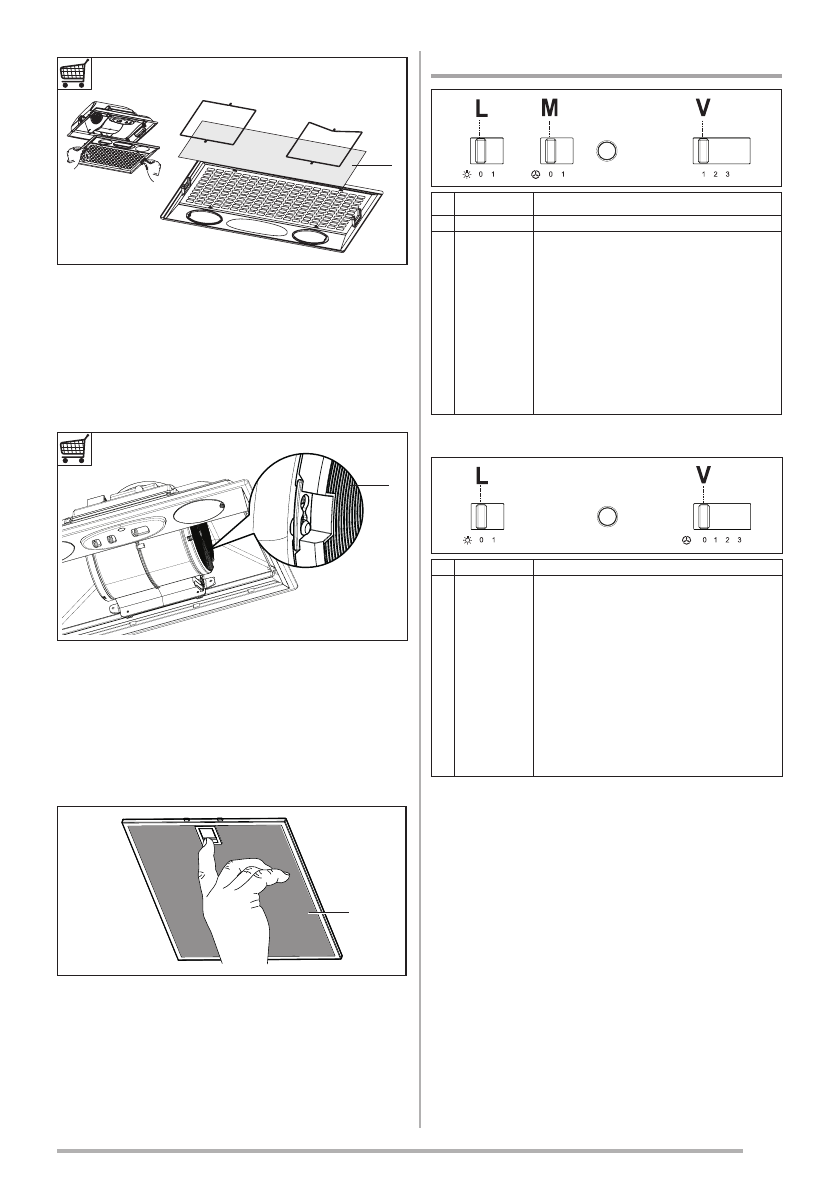 L M V

0 1 0 1 1 2 3

L V

0 1 0 1 2 3