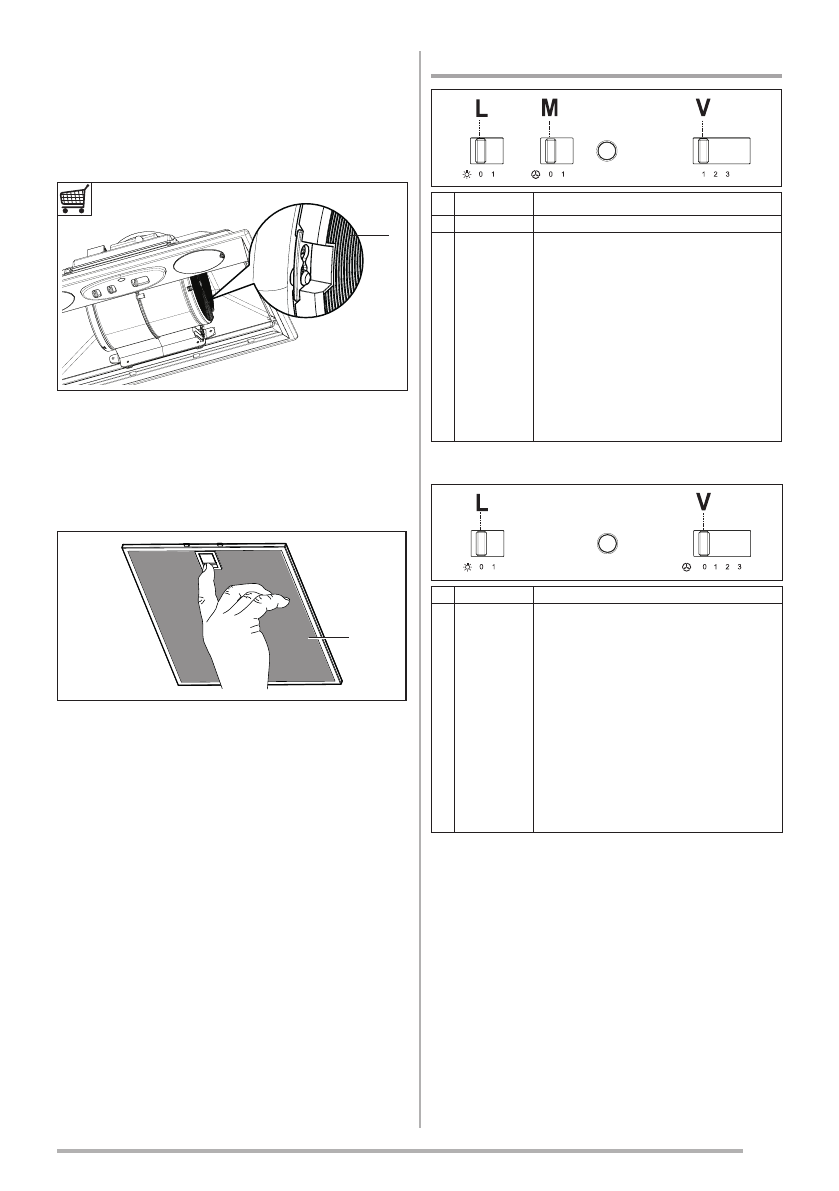 L

M

V

0 1

0 1

1 2 3

L

V

0 1

0 1 2 3