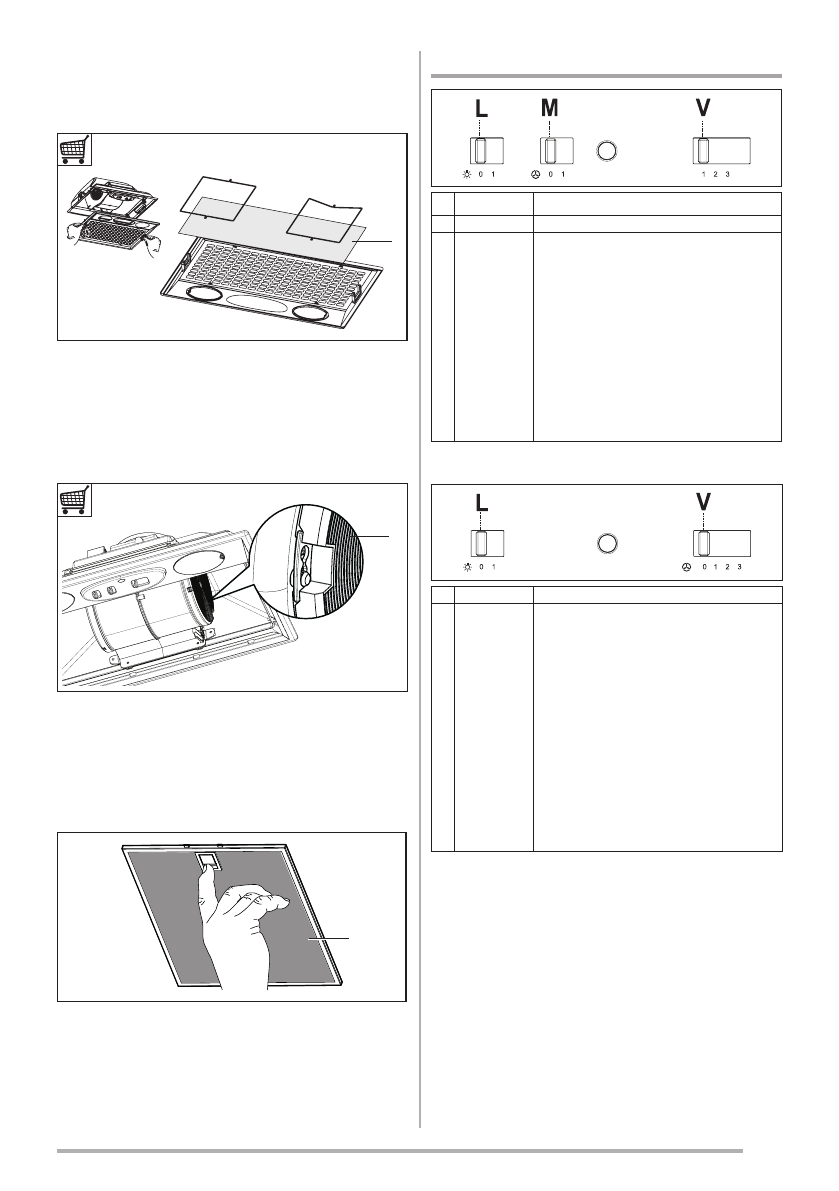 L M V

0 1 0 1 1 2 3

L V

0 1 0 1 2 3