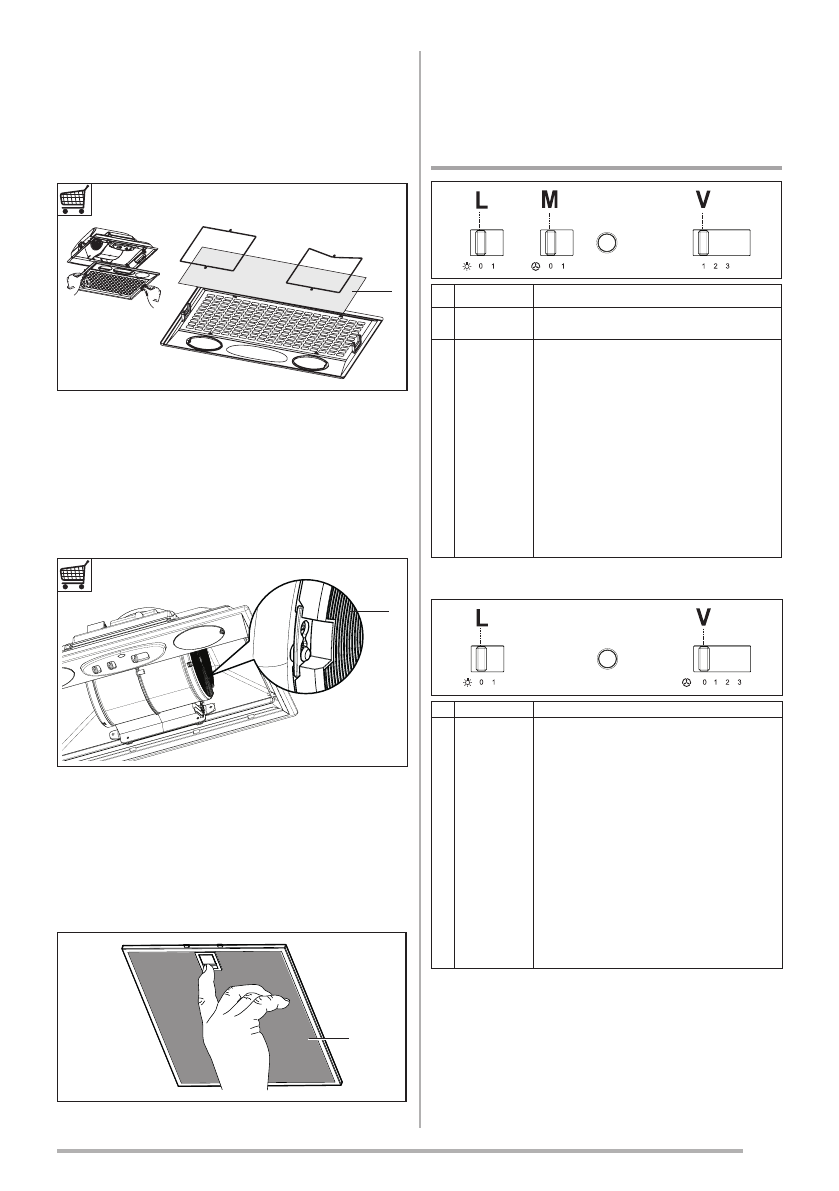 L M V

0 1 0 1 1 2 3

L V

0 1 0 1 2 3