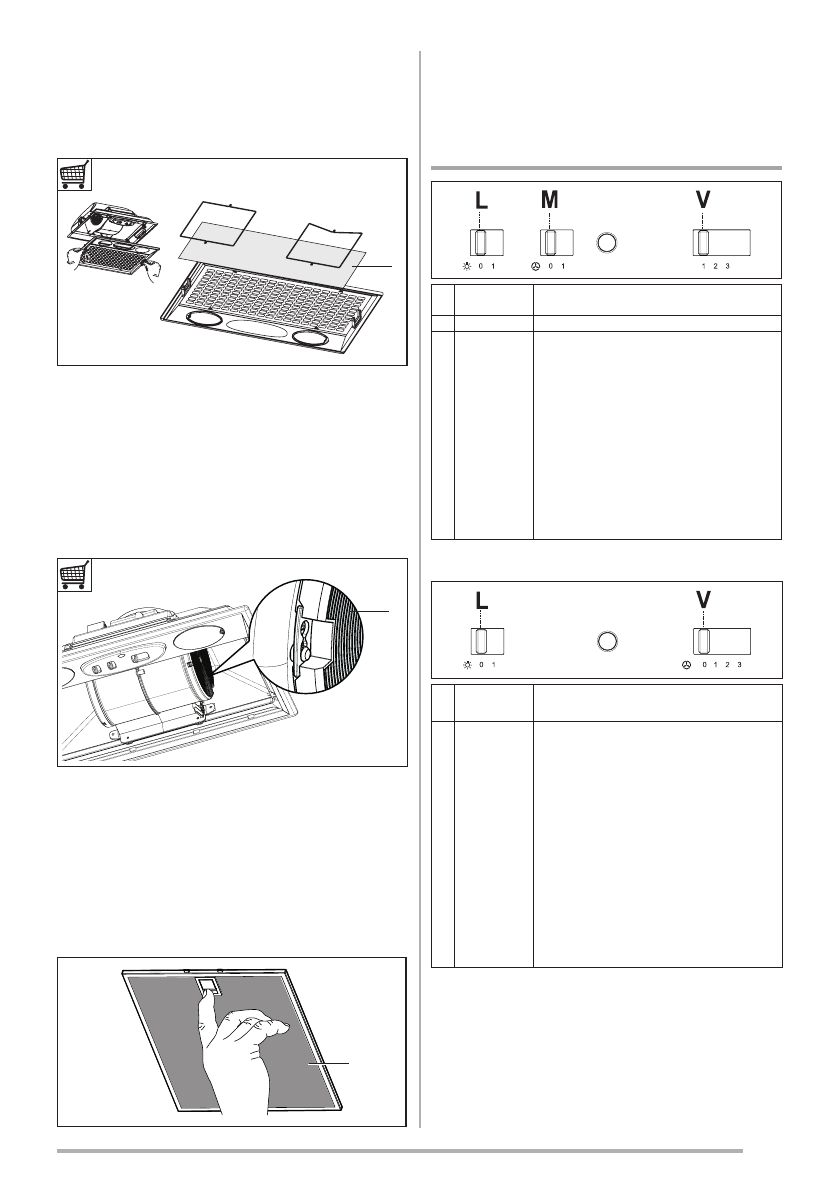 L

M

V

0 1

0 1

1 2 3

L

V

0 1

0 1 2 3