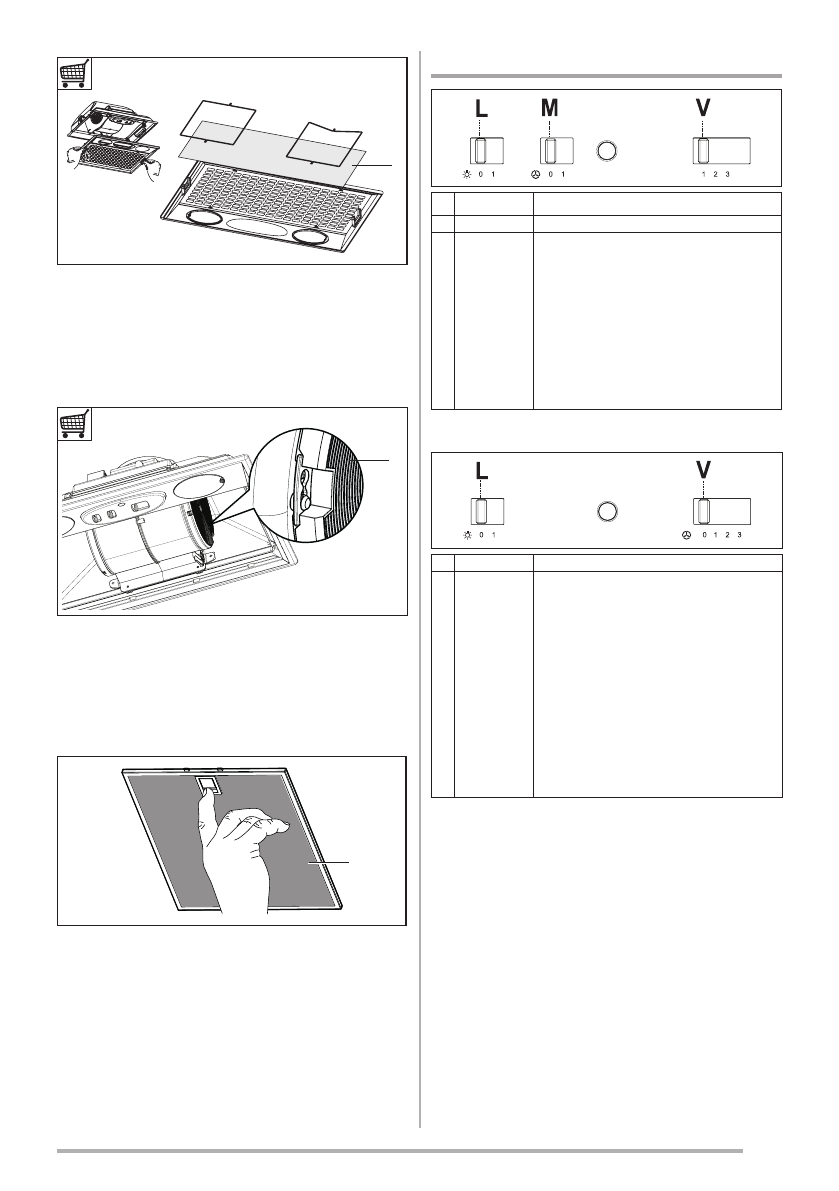 L

M

V

0 1

0 1

1 2 3

L

V

0 1

0 1 2 3