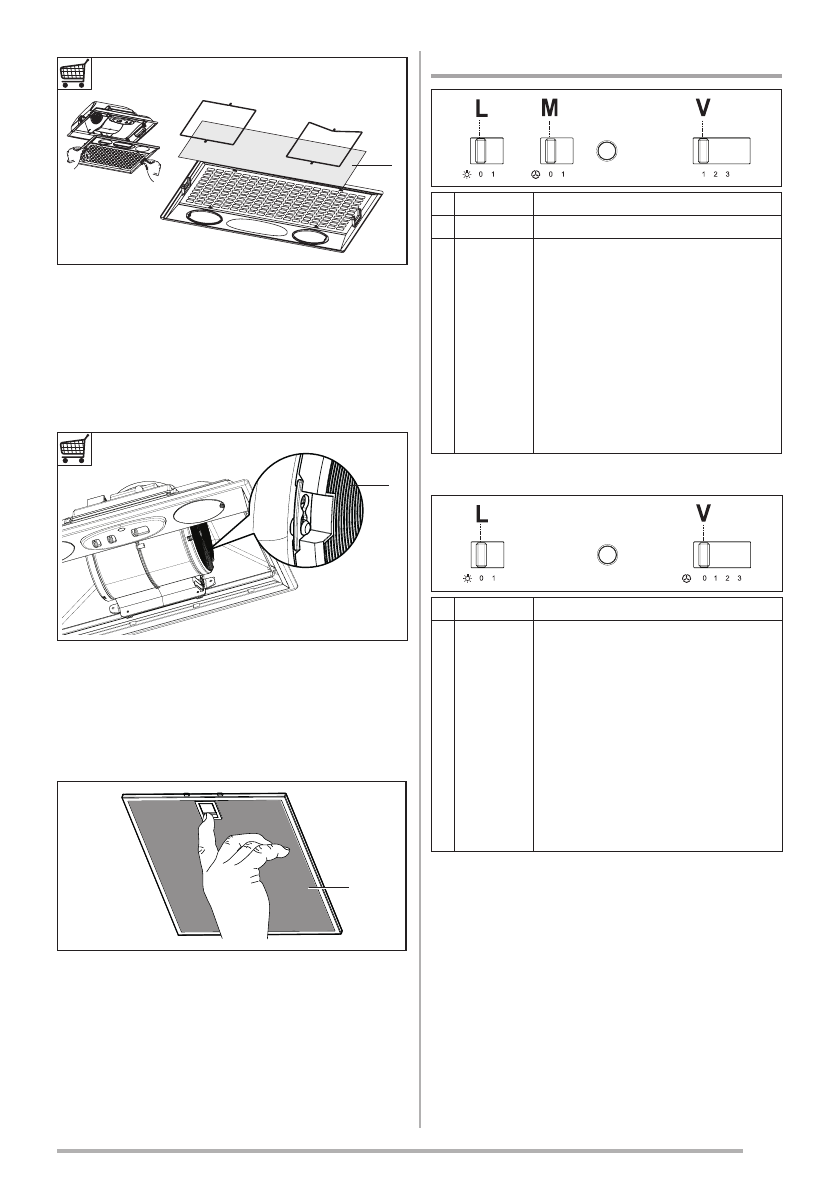 L

M

V

0 1

0 1

1 2 3

L

V

0 1

0 1 2 3