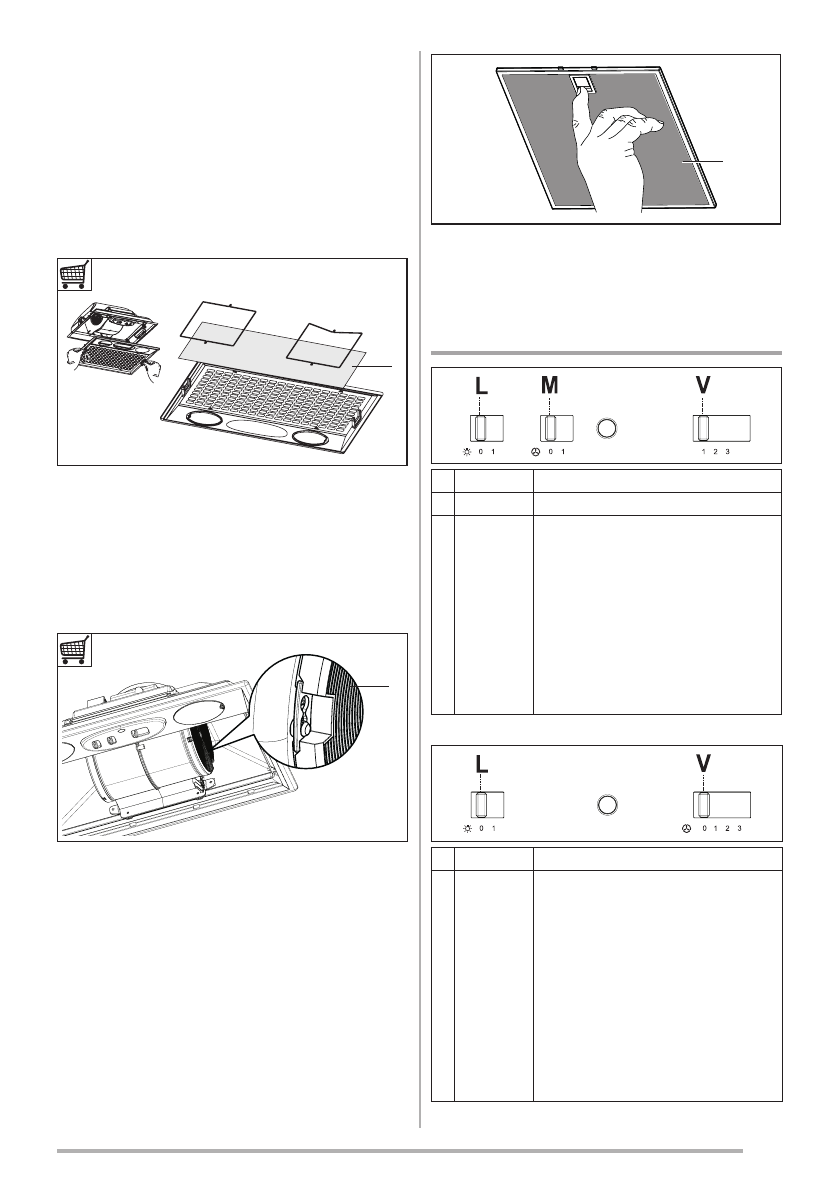 L M V

0 1 0 1 1 2 3

L V

0 1 0 1 2 3