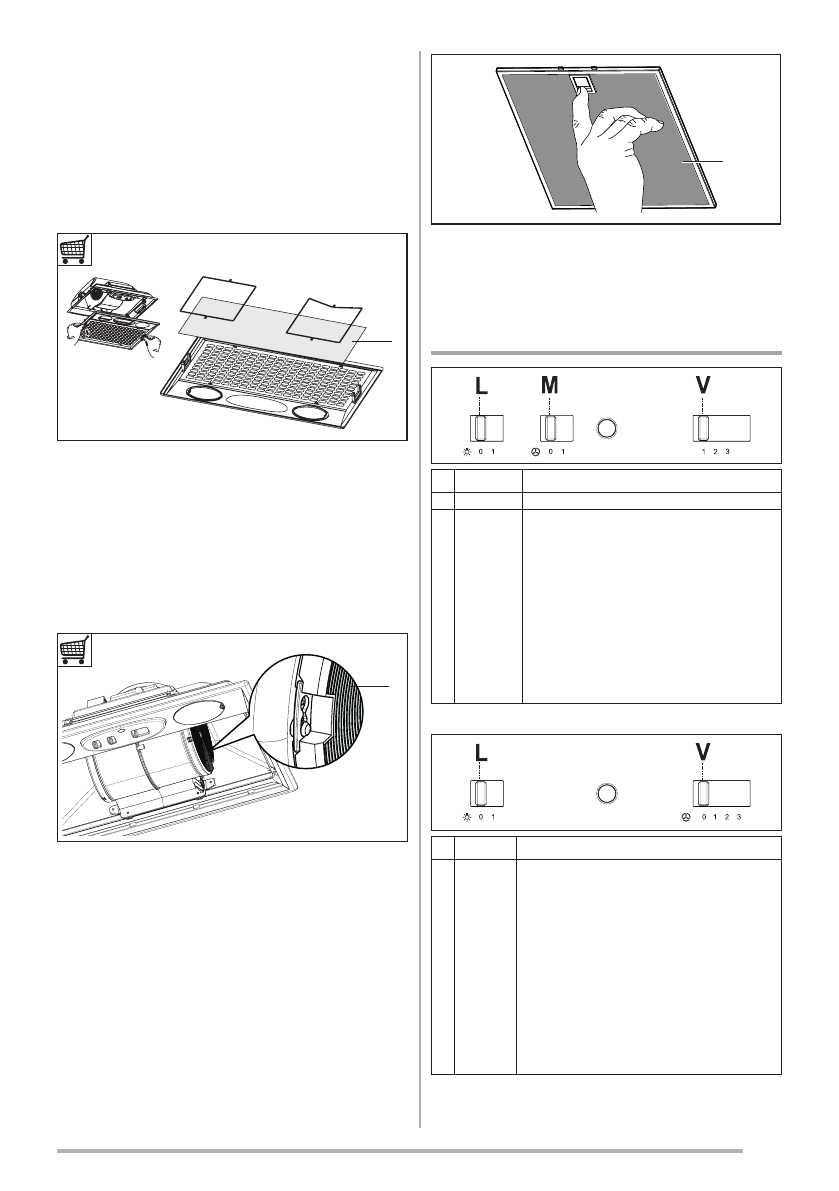 L

M

V

0 1

0 1

1 2 3

L

V

0 1

0 1 2 3