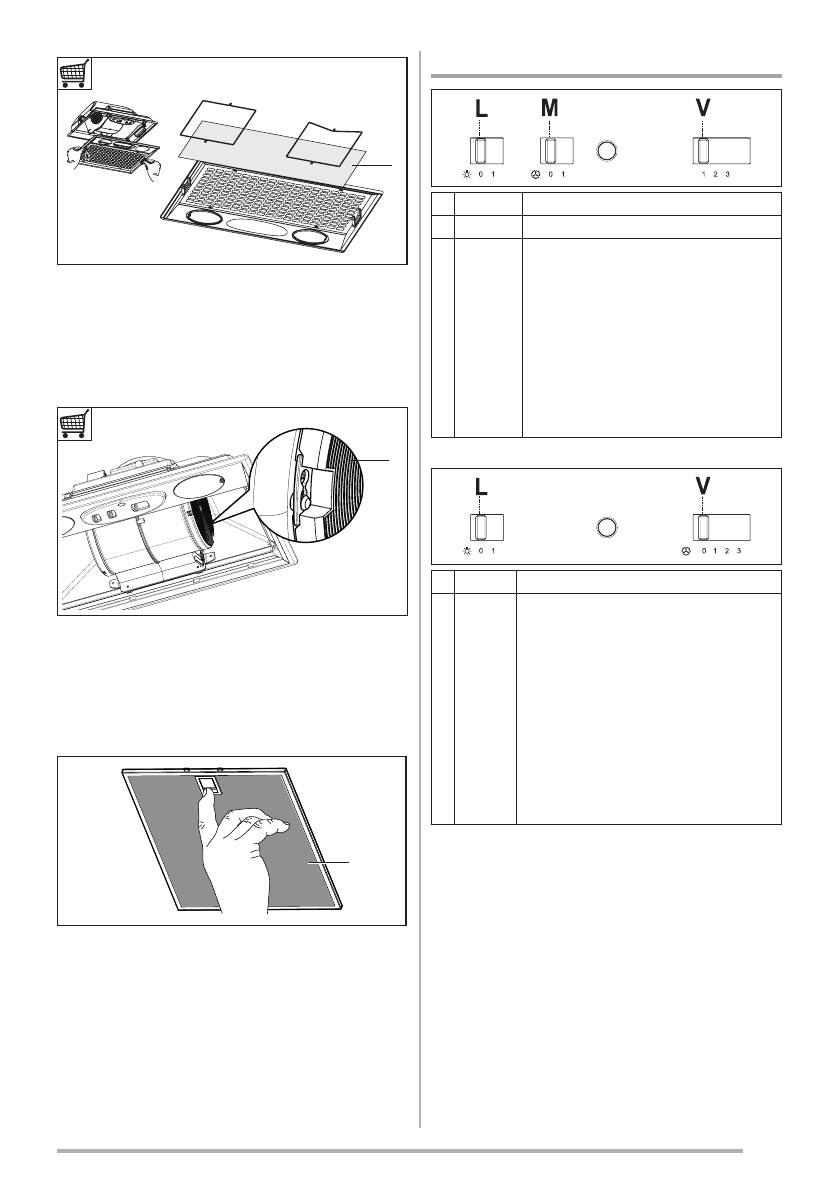 L M V

0 1 0 1 1 2 3

L V

0 1 0 1 2 3