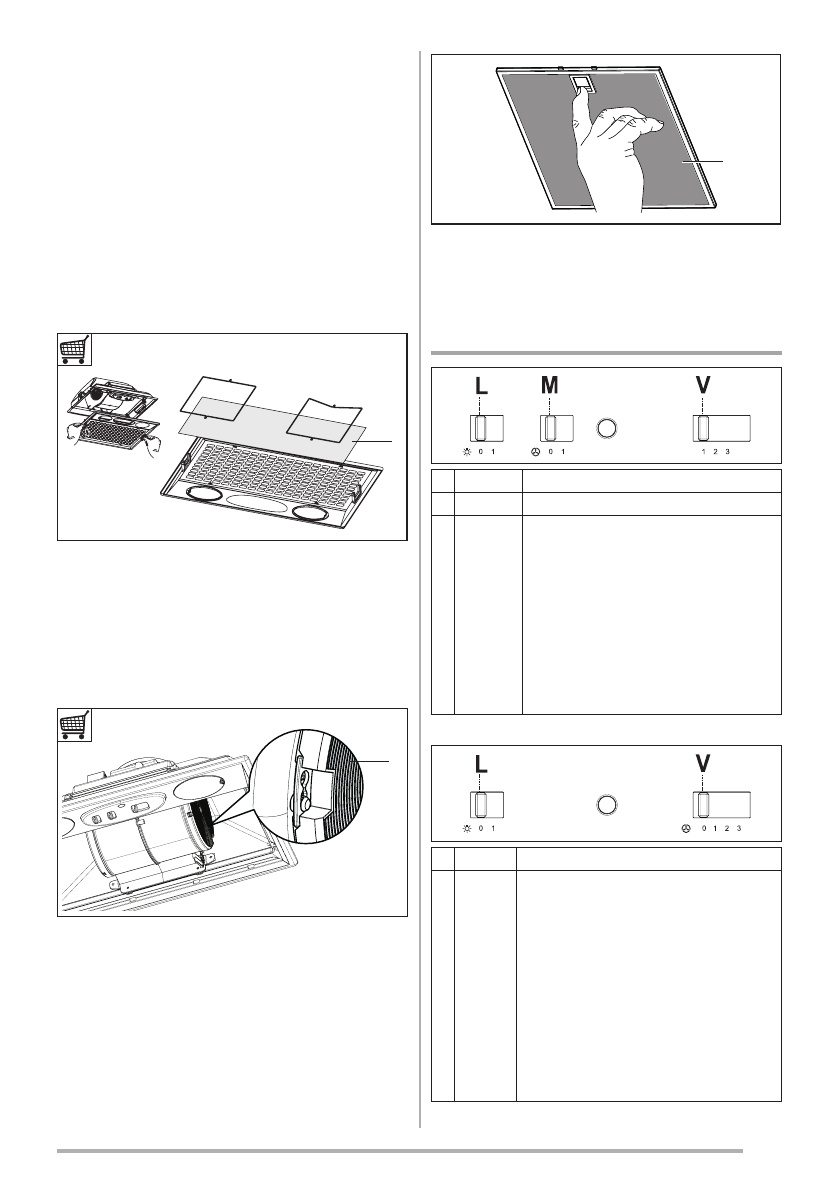 L

M

V

0 1

0 1

1 2 3

L

V

0 1

0 1 2 3