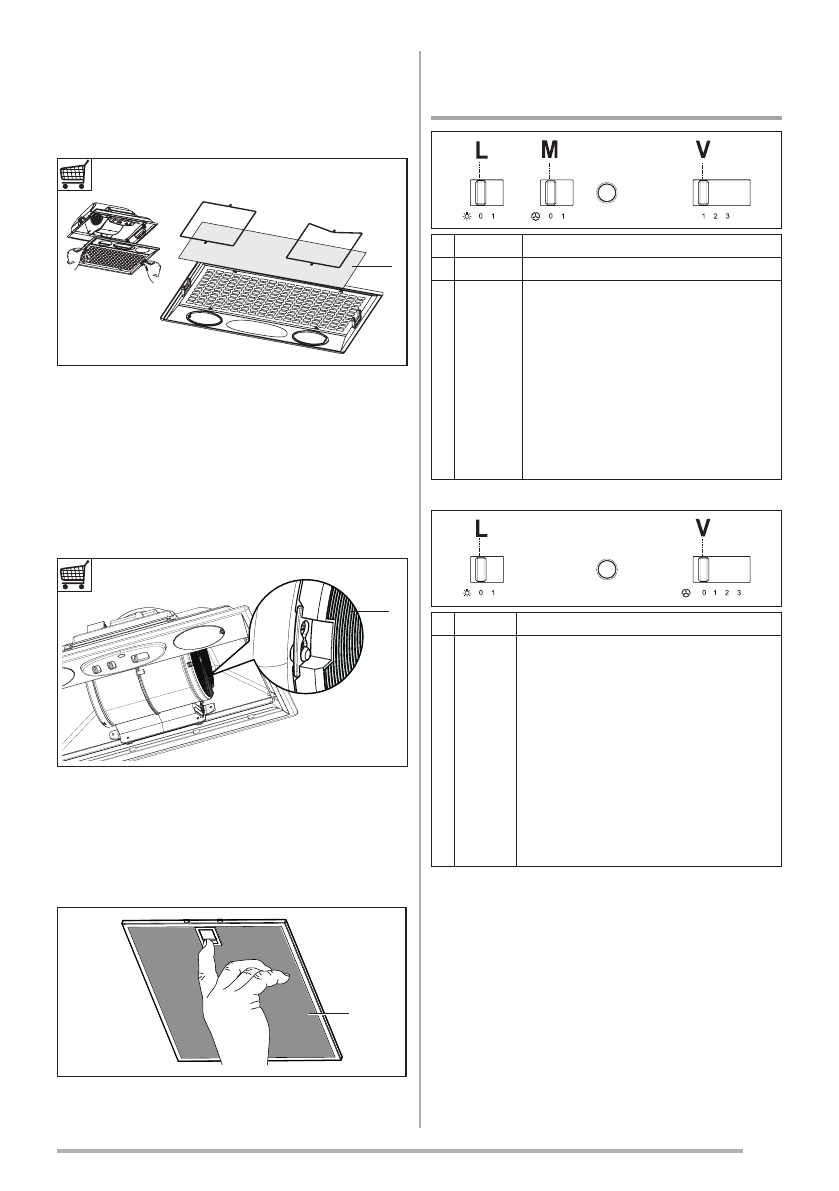 L

M

V

0 1

0 1

1 2 3

L

V

0 1

0 1 2 3