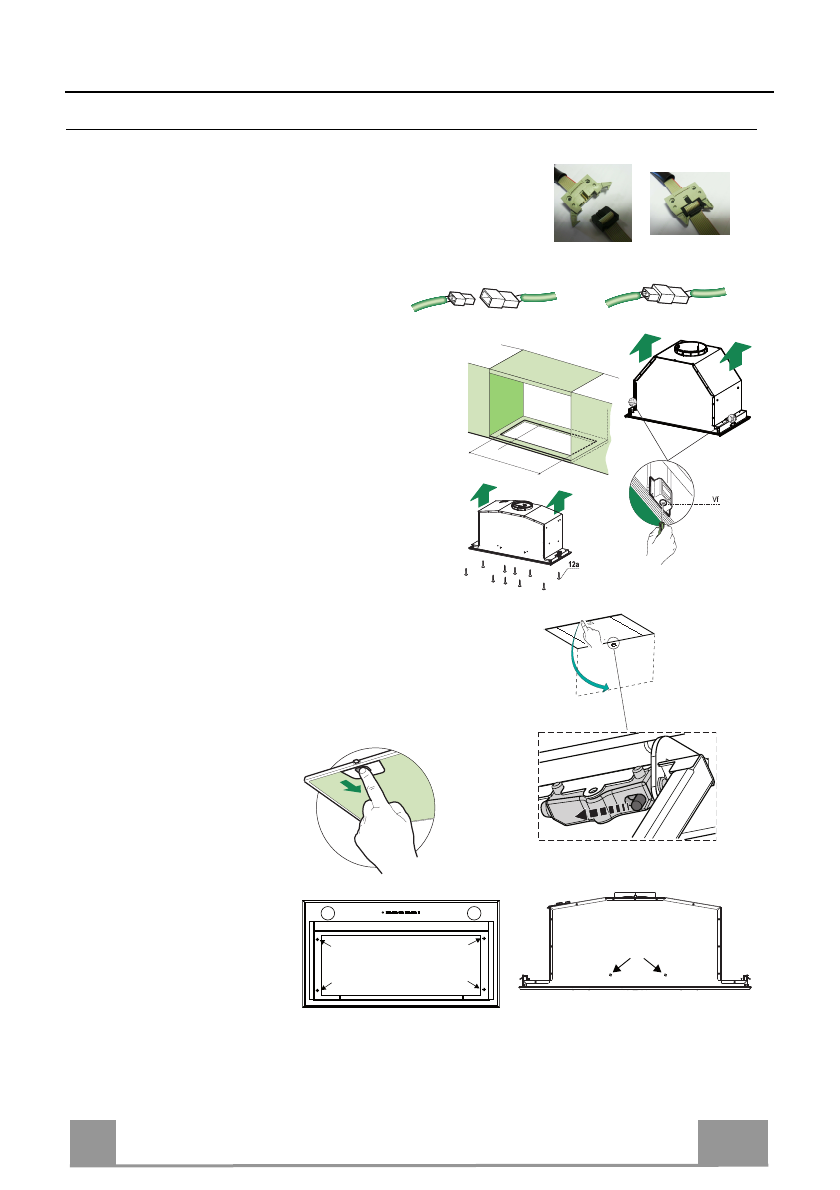 Vf

12a