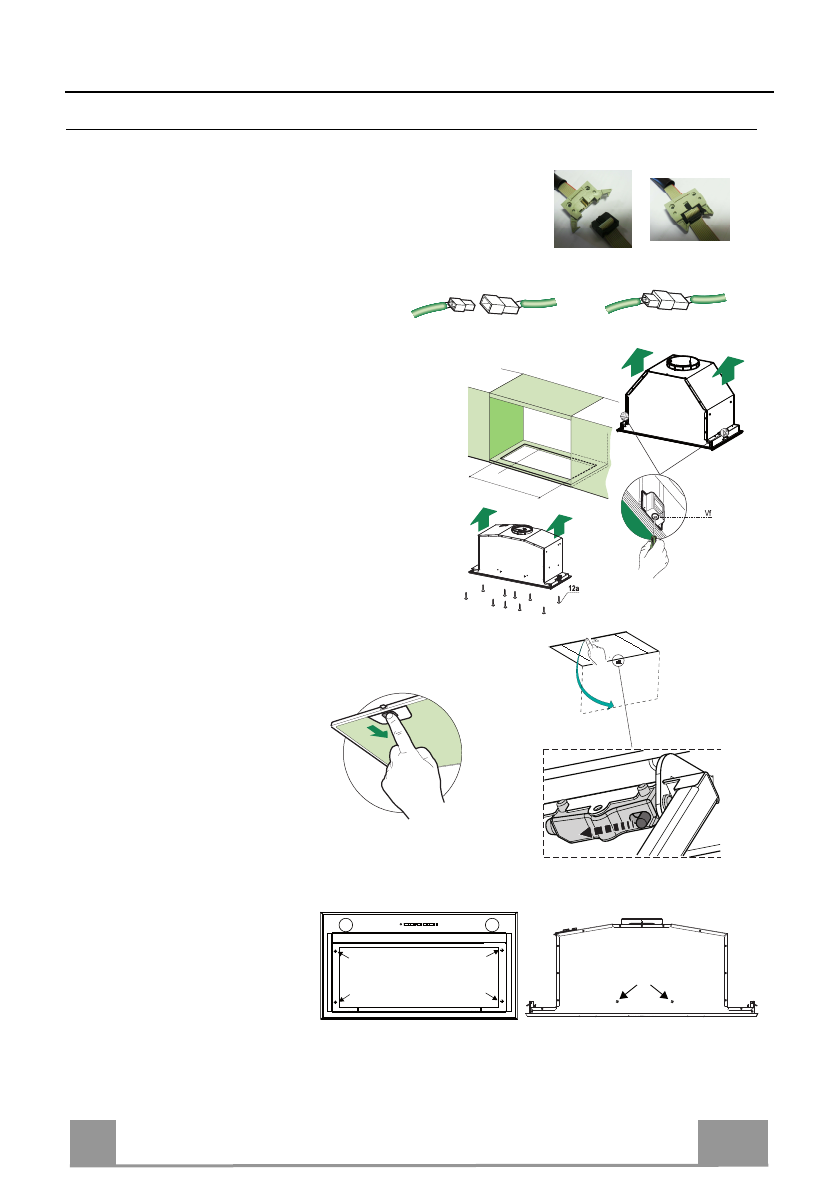 Vf

12a