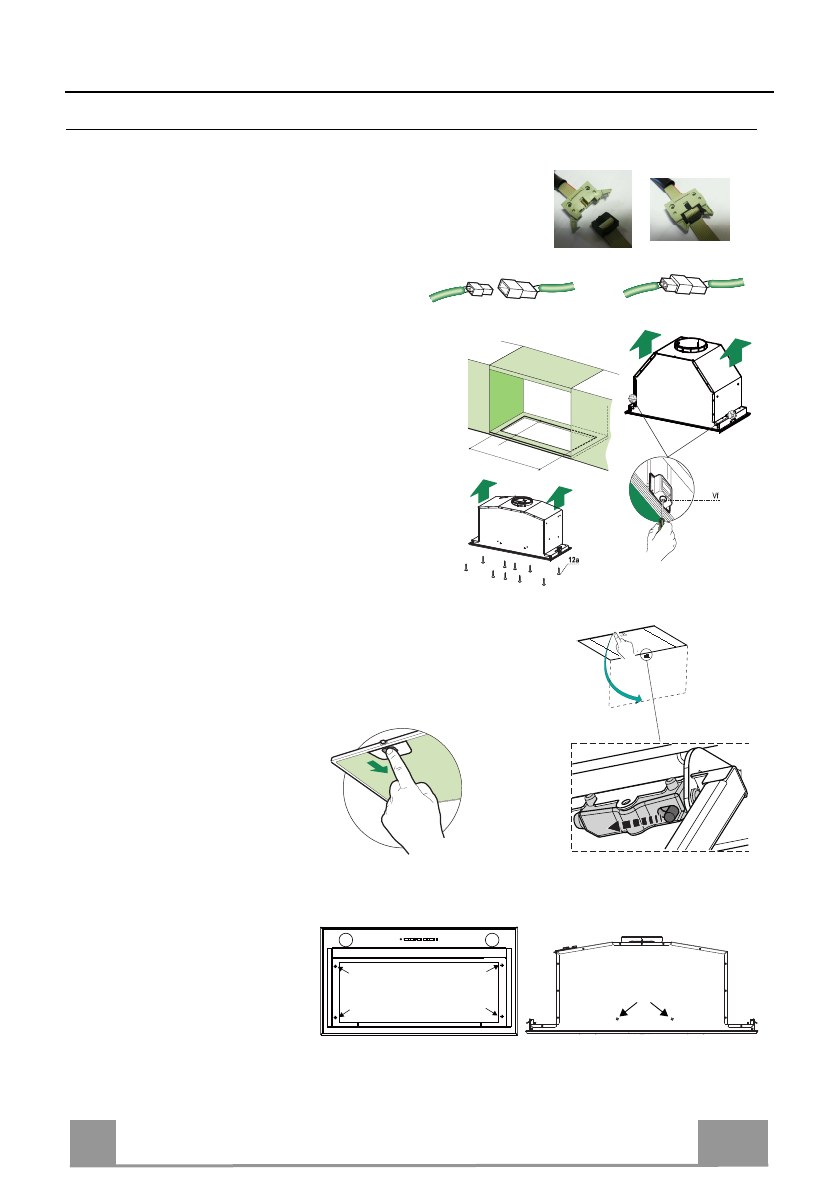 Vf

12a