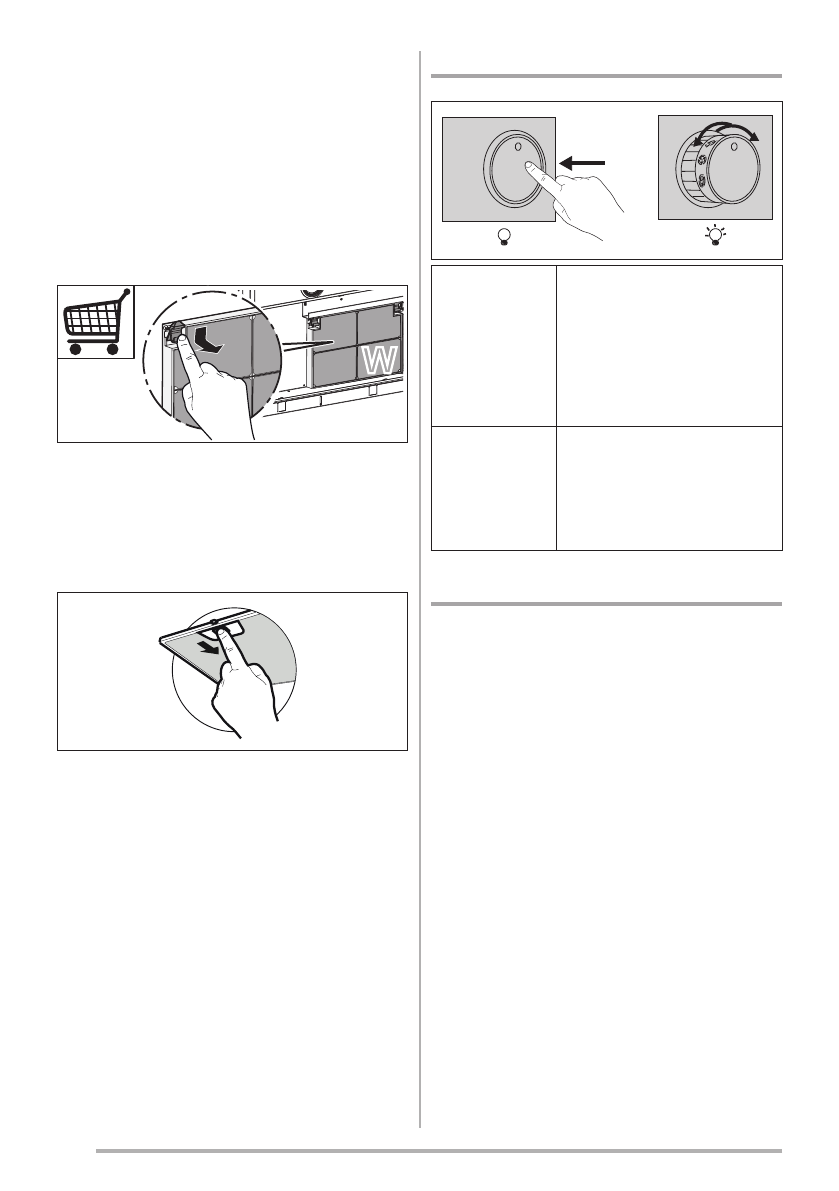 W