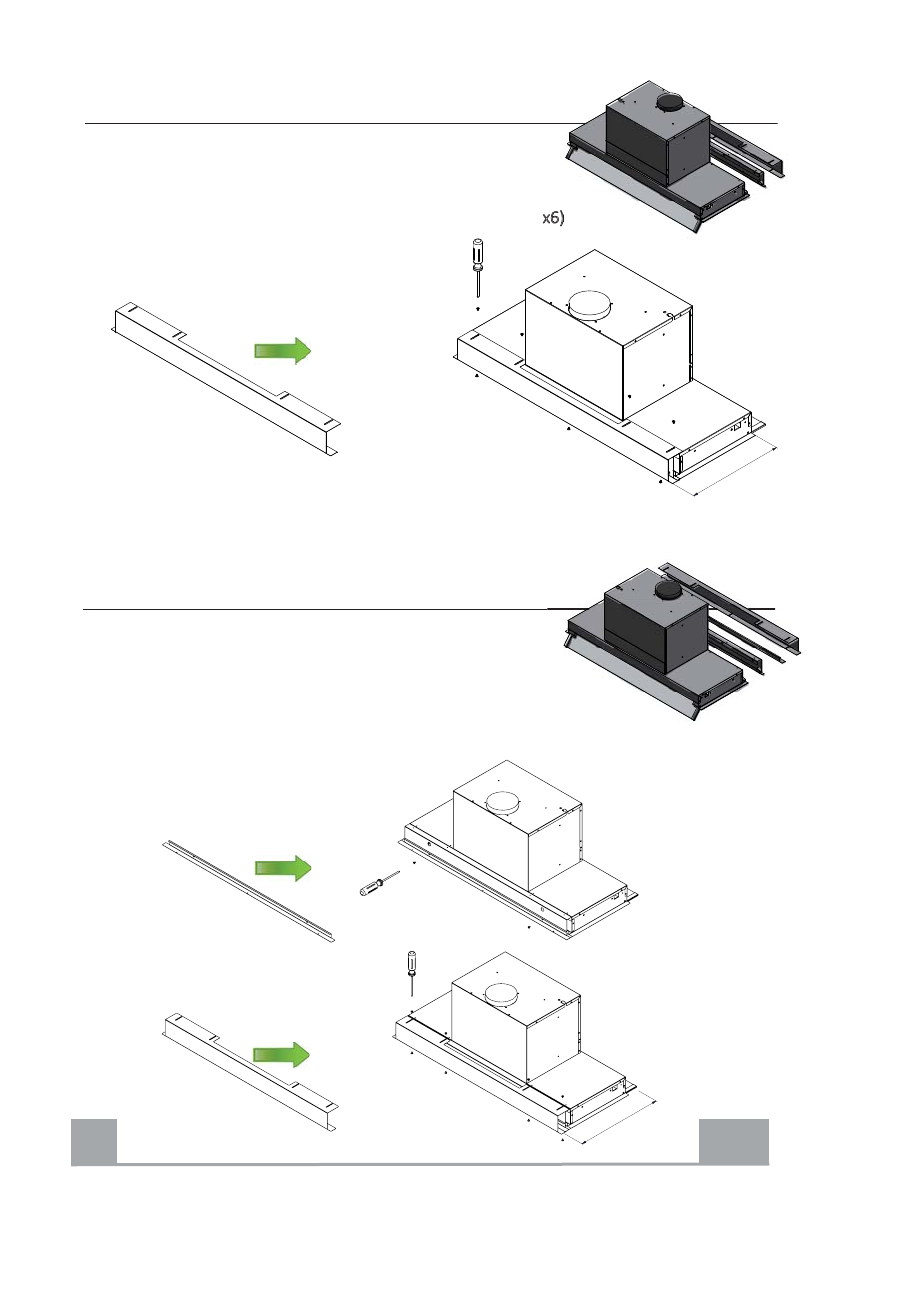 x6)