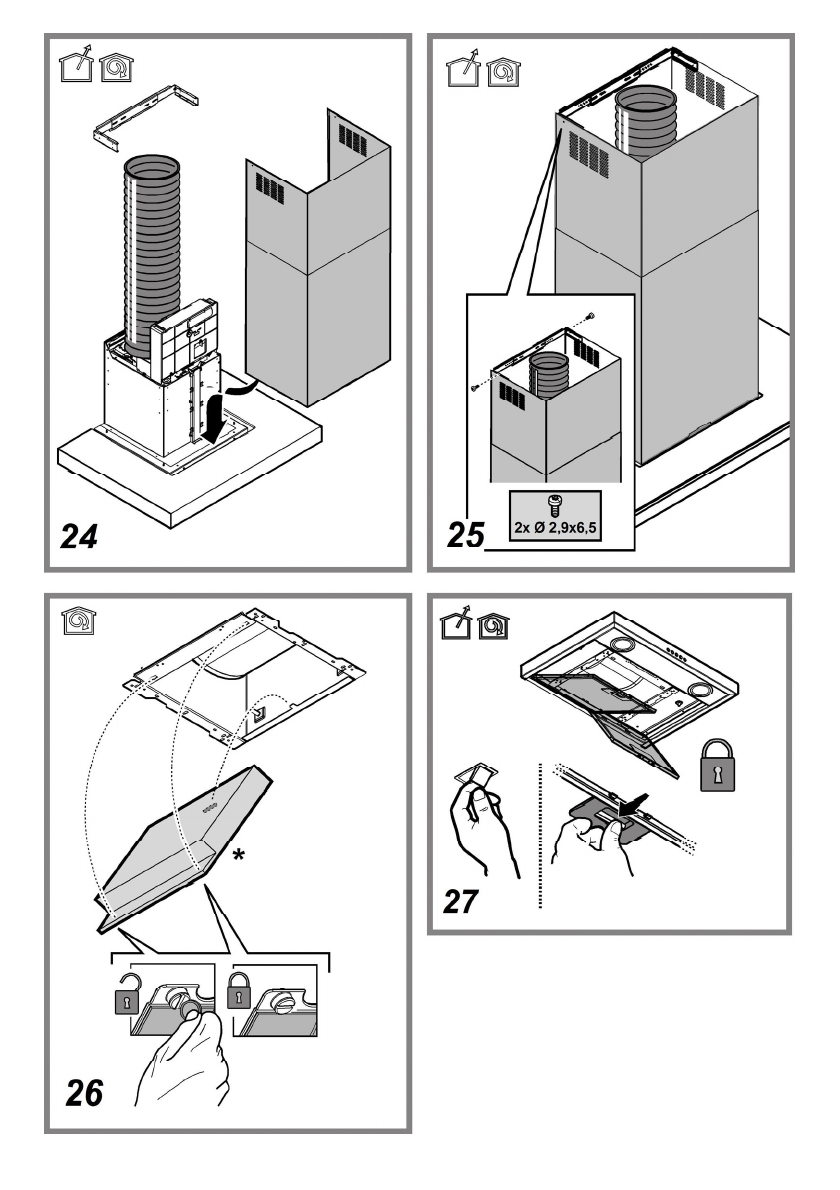 24

2x Ø 2,9x6,5

25

*

26

27