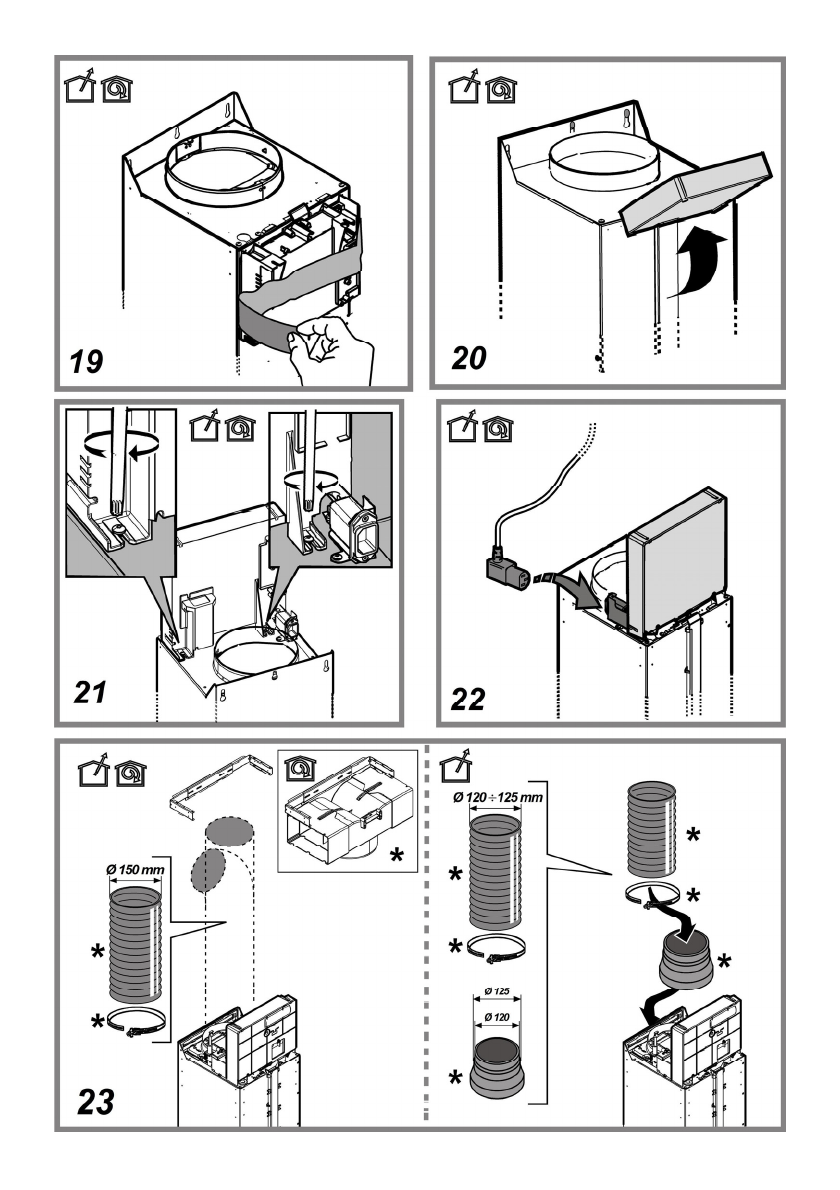 19

20

21

22

Ø 150 mm

*

*

*

23

Ø 120 ÷ 125 mm

*

*

Ø 125

Ø 120

*

*

*

*