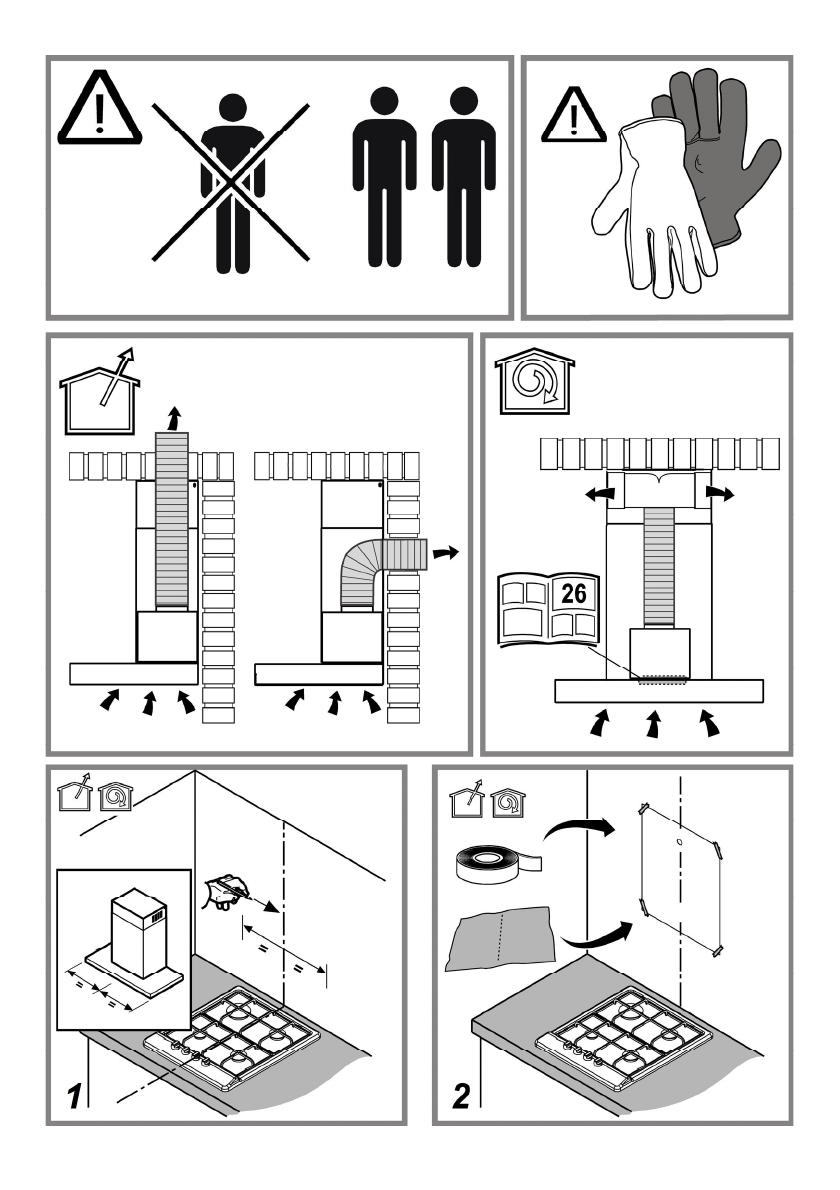 26

=
=
=
=

1

2